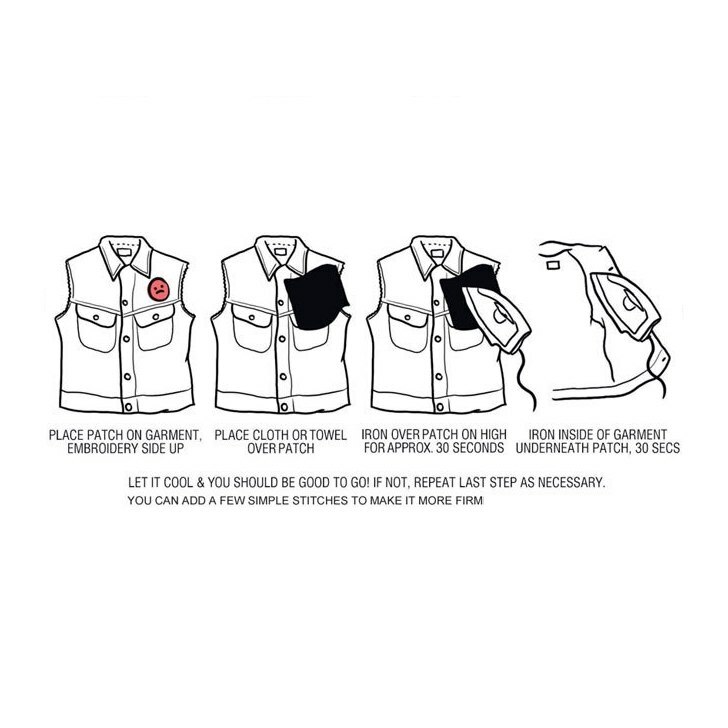 PLACE PATCH ON GARMENT, EMBROIDERY SIDE UP

PLACE CLOTH OR TOWEL OVER PATCH

IRON OVER PATCH ON HIGH FOR APPROX. 30 SECONDS

IRON INSIDE OF GARMENT UNDERNEATH PATCH, 30 SECS

LET IT COOL & YOU SHOULD BE GOOD TO GO! IF NOT, REPEAT LAST STEP AS NECESSARY.

YOU CAN ADD A FEW SIMPLE STITCHES TO MAKE IT MORE FIRM