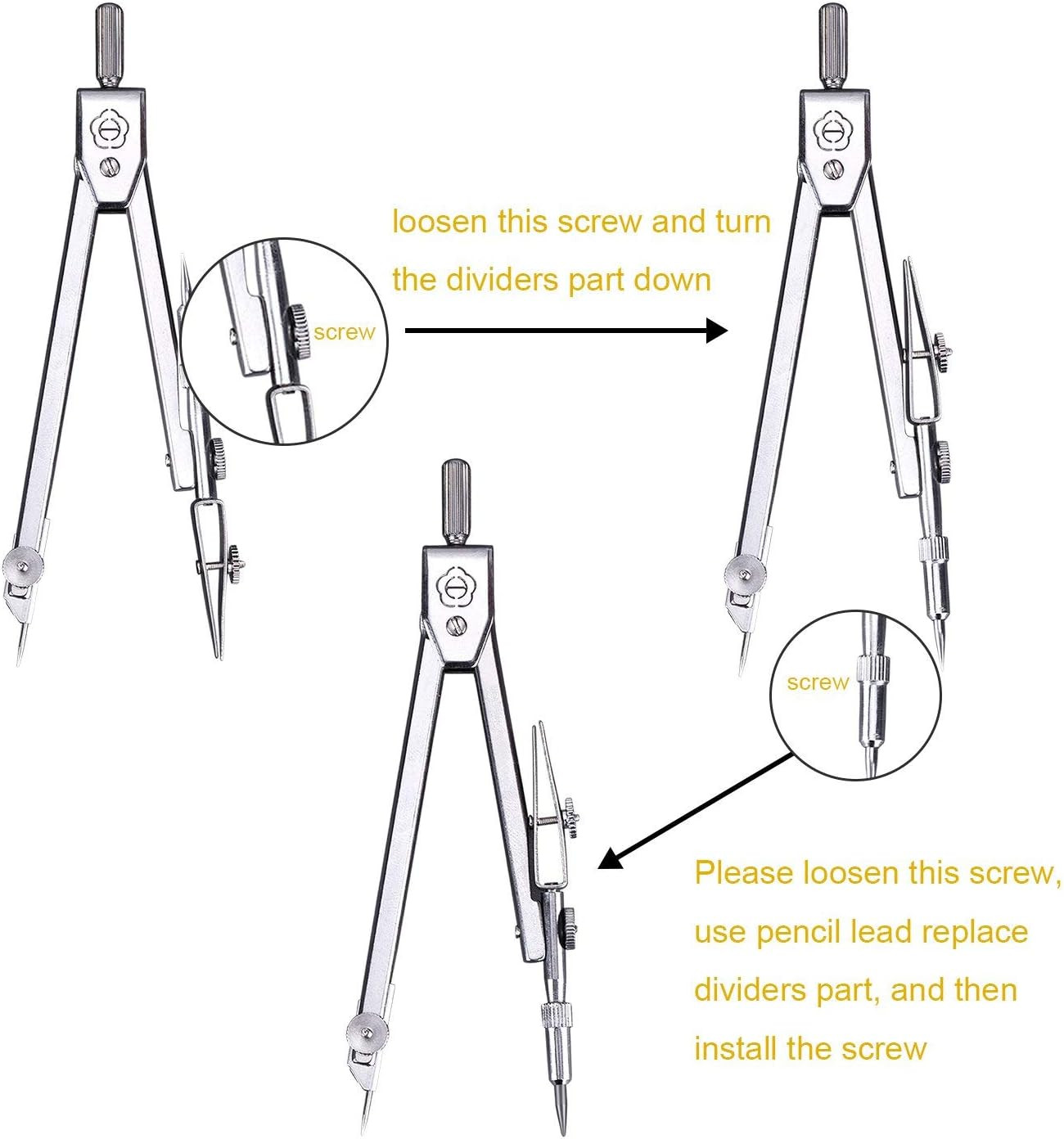 loosen this screw and turn the dividers part down

screw

screw

Please loosen this screw, use pencil lead replace dividers part, and then install the screw