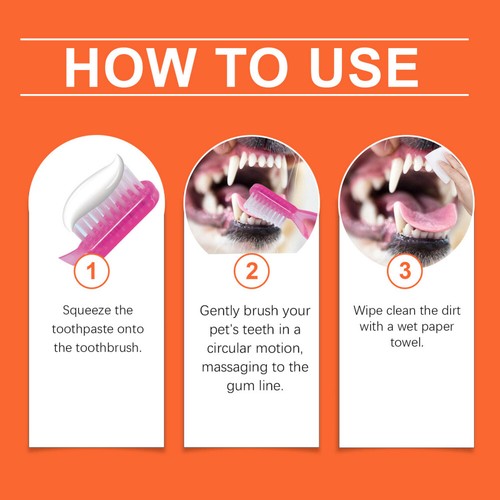 HOW TO USE

1

Squeeze the toothpaste onto the toothbrush.

2

Gently brush your pet's teeth in a circular motion, massaging to the gum line.

3

Wipe clean the dirt with a wet paper towel.