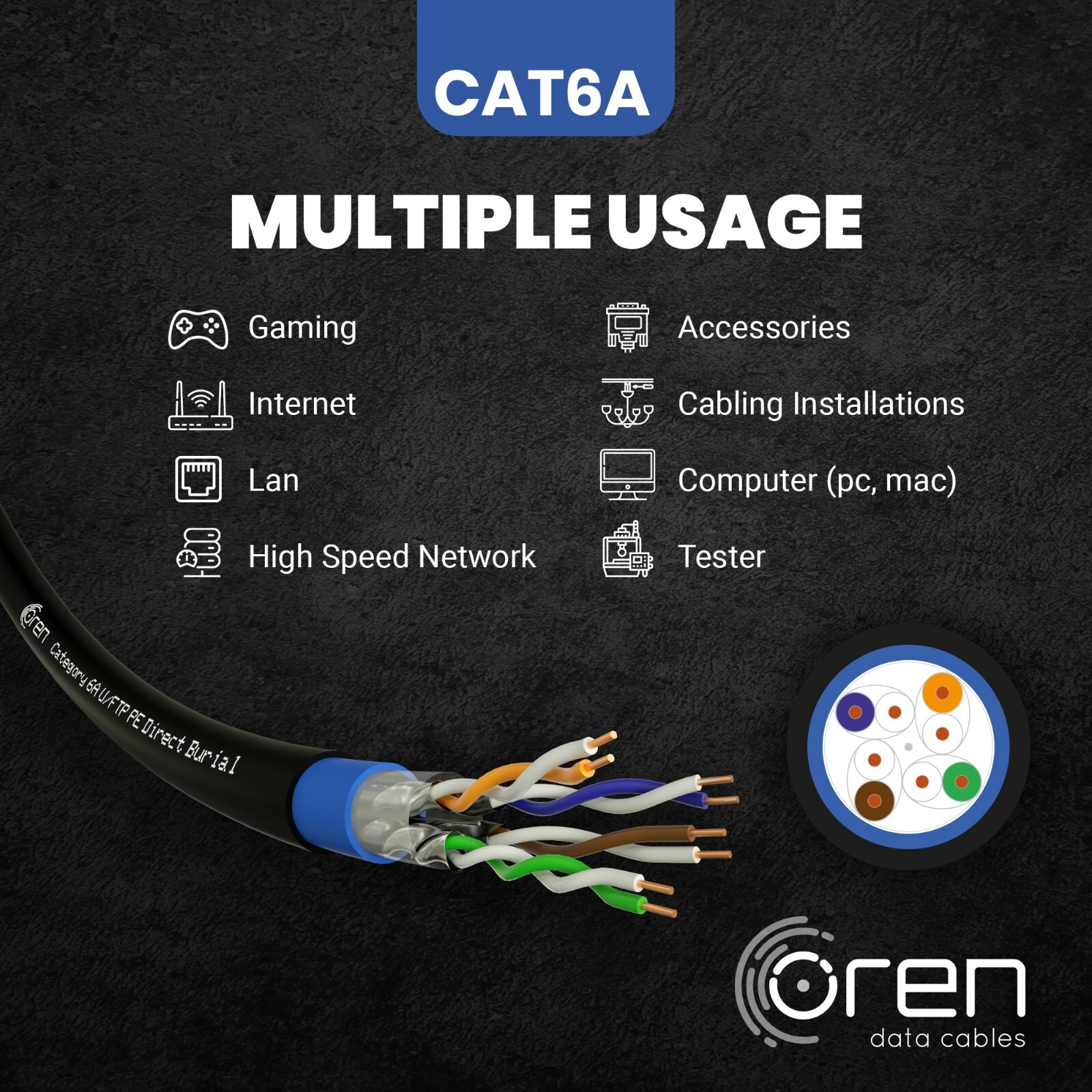 CAT6A

MULTIPLE USAGE

Gaming

Internet

Lan

High Speed Network

Accessories

Cabling Installations

Computer (pc, mac)

Tester

oren Category 6A U/FTP PE Direct Burial

oren
data cables