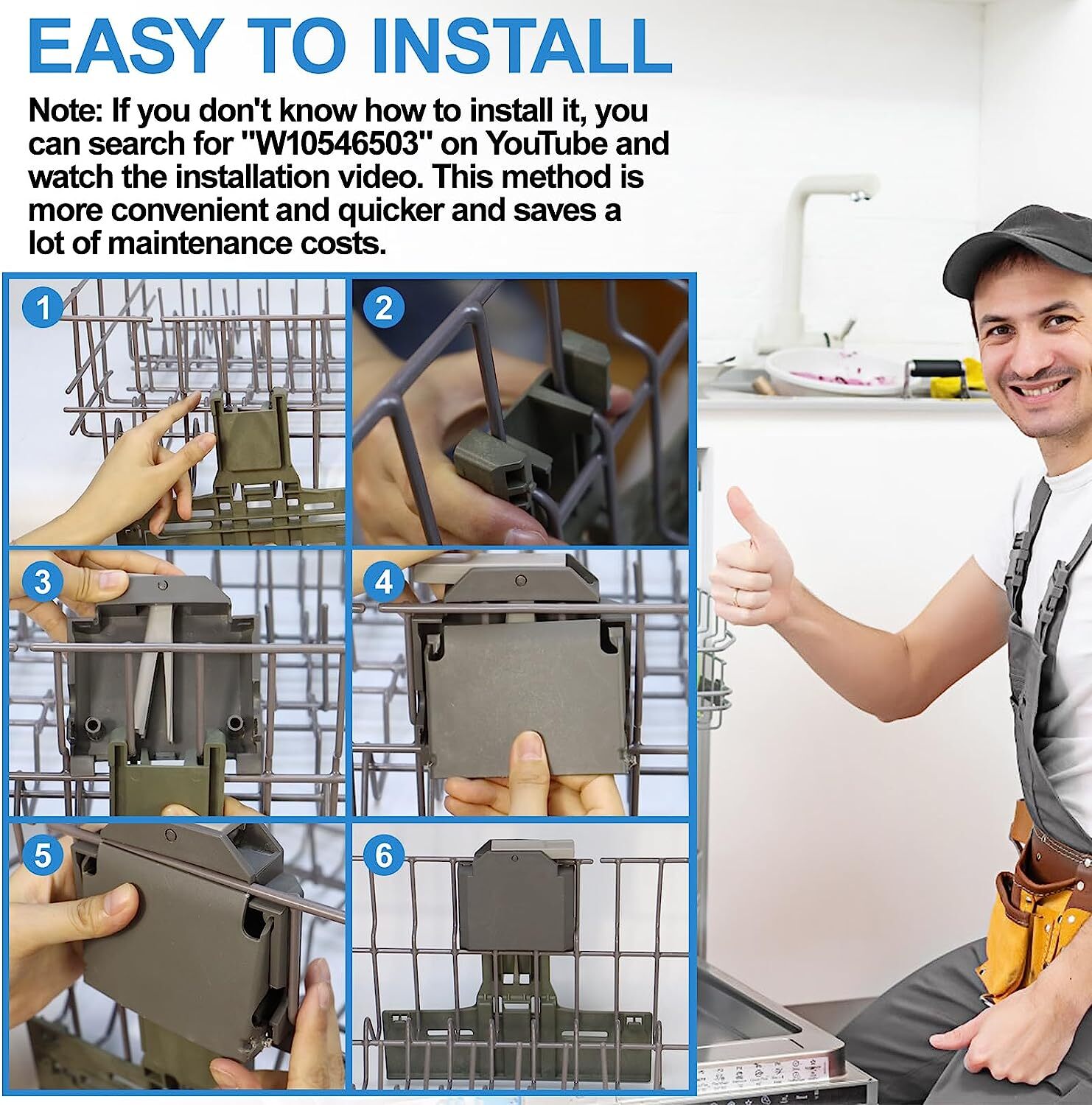 EASY TO INSTALL

Note: If you don't know how to install it, you can search for "W10546503" on YouTube and watch the installation video. This method is more convenient and quicker and saves a lot of maintenance costs.

1

2

3

4

5

6