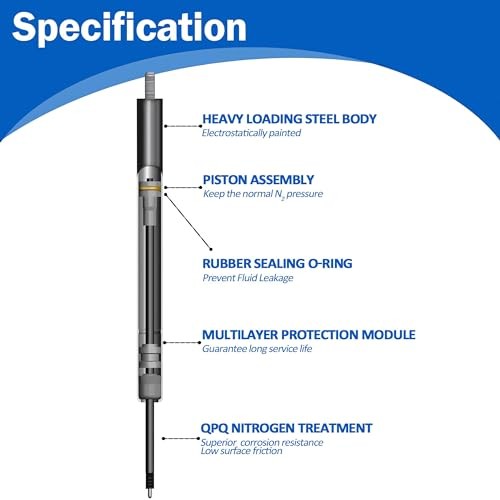 Specification

HEAVY LOADING STEEL BODY
Electrostatically painted

PISTON ASSEMBLY
Keep the normal $N_2$ pressure

RUBBER SEALING O-RING
Prevent Fluid Leakage

MULTILAYER PROTECTION MODULE
Guarantee long service life

QPQ NITROGEN TREATMENT
Superior corrosion resistance
Low surface friction