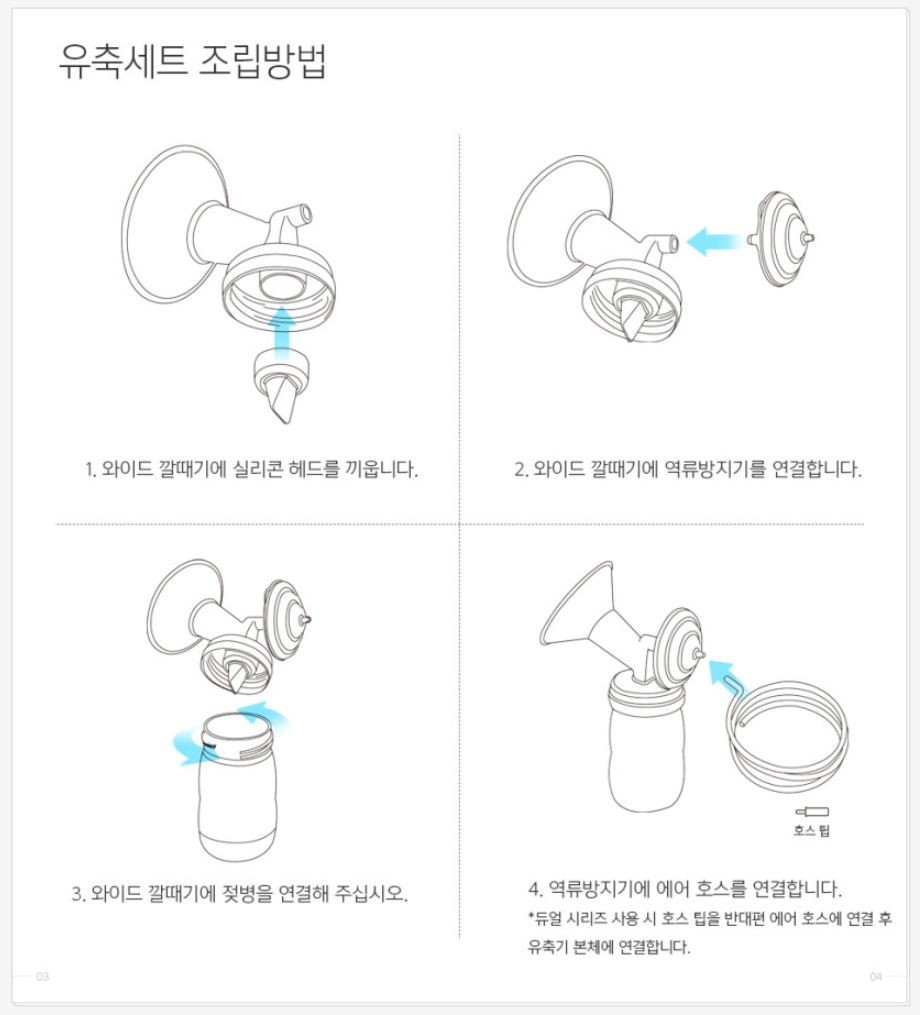 유축세트 조립방법

1. 와이드 깔때기에 실리콘 헤드를 끼웁니다.

2. 와이드 깔때기에 역류방지기를 연결합니다.

3. 와이드 깔때기에 젖병을 연결해 주십시오.

호스 팁

4. 역류방지기에 에어 호스를 연결합니다.
*듀얼 시리즈 사용 시 호스 팁을 반대편 에어 호스에 연결 후 유축기 본체에 연결합니다.

03

04