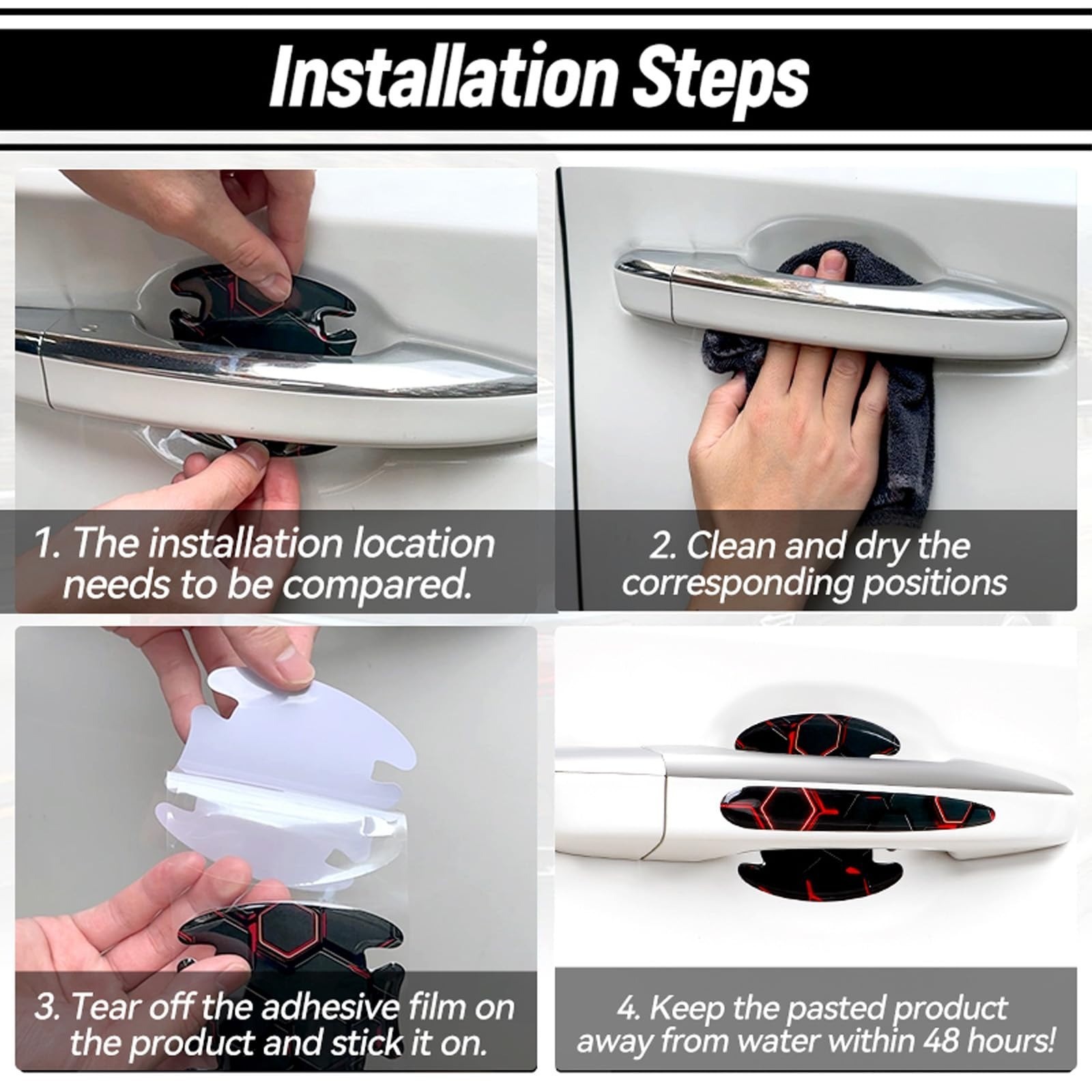 Installation Steps

1. The installation location needs to be compared.

2. Clean and dry the corresponding positions

3. Tear off the adhesive film on the product and stick it on.

4. Keep the pasted product away from water within 48 hours!