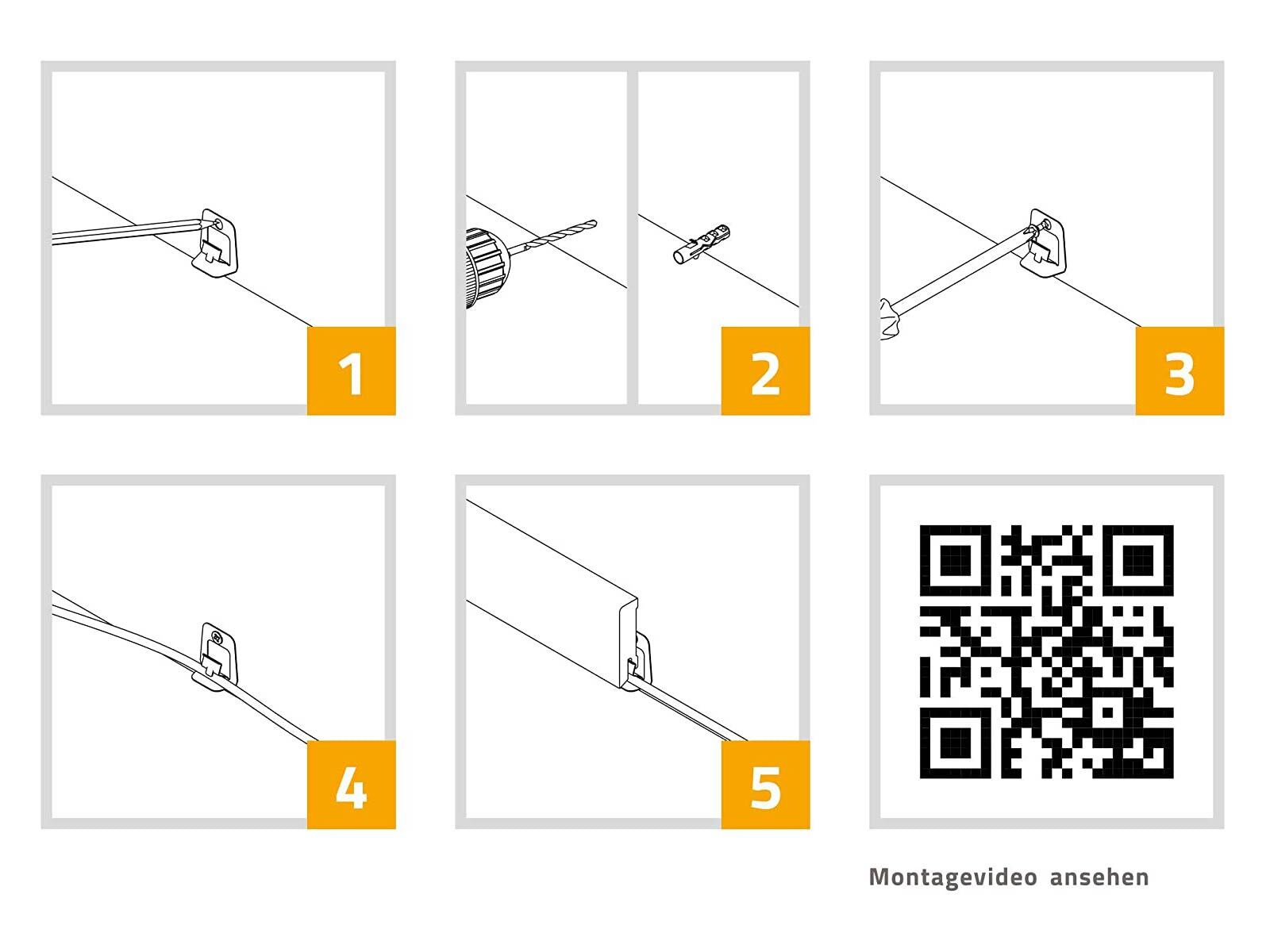 1

2

3

4

5

Montagevideo ansehen