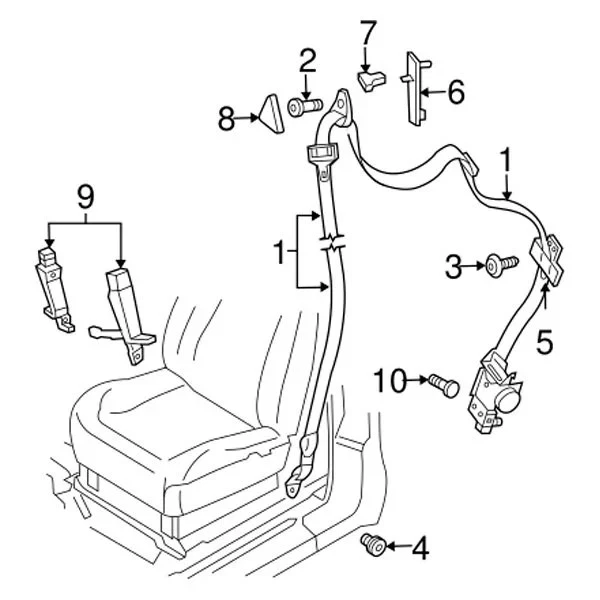 7
2
6
8
1
9
1
3
5
10
4