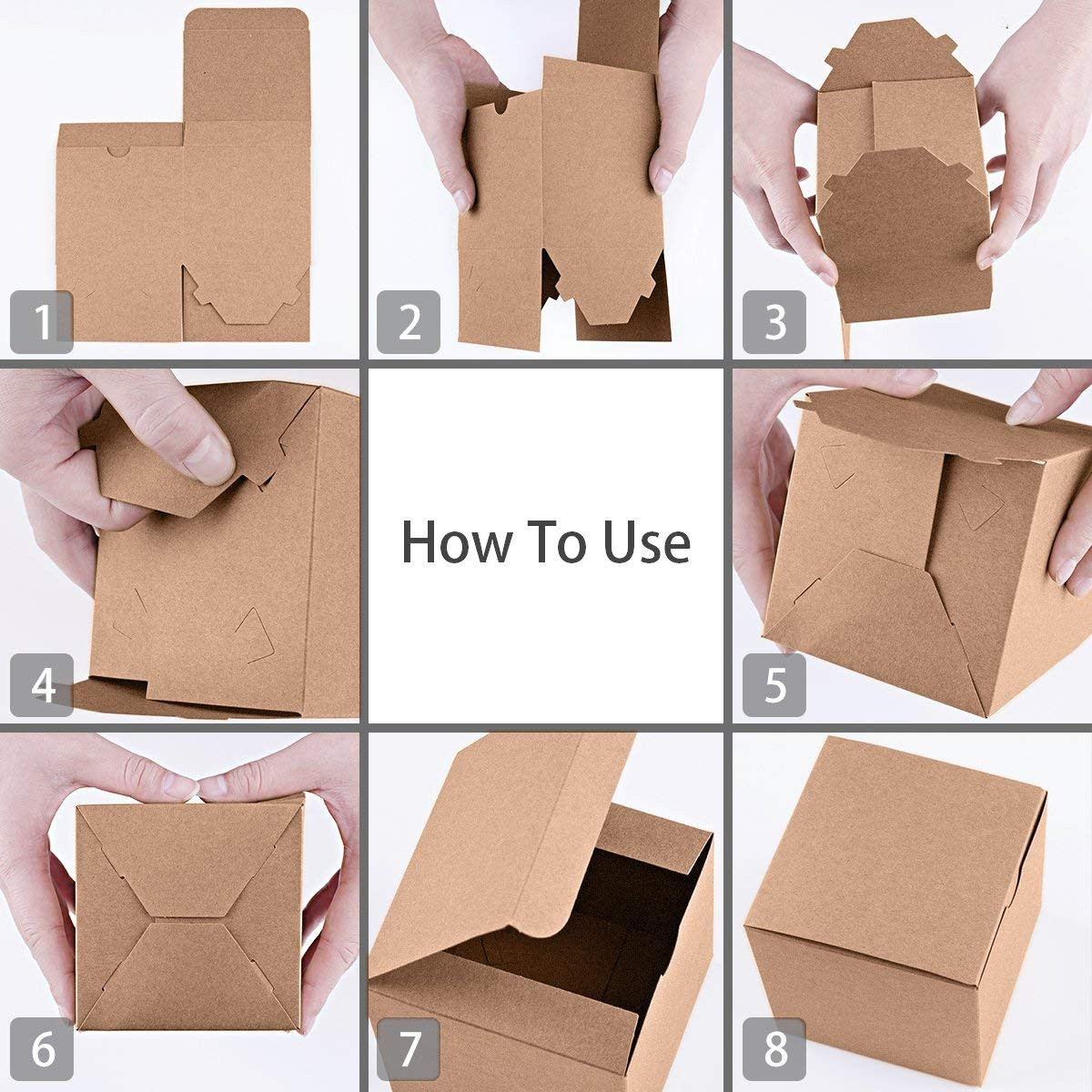 1

2

3

4

How To Use

5

6

7

8