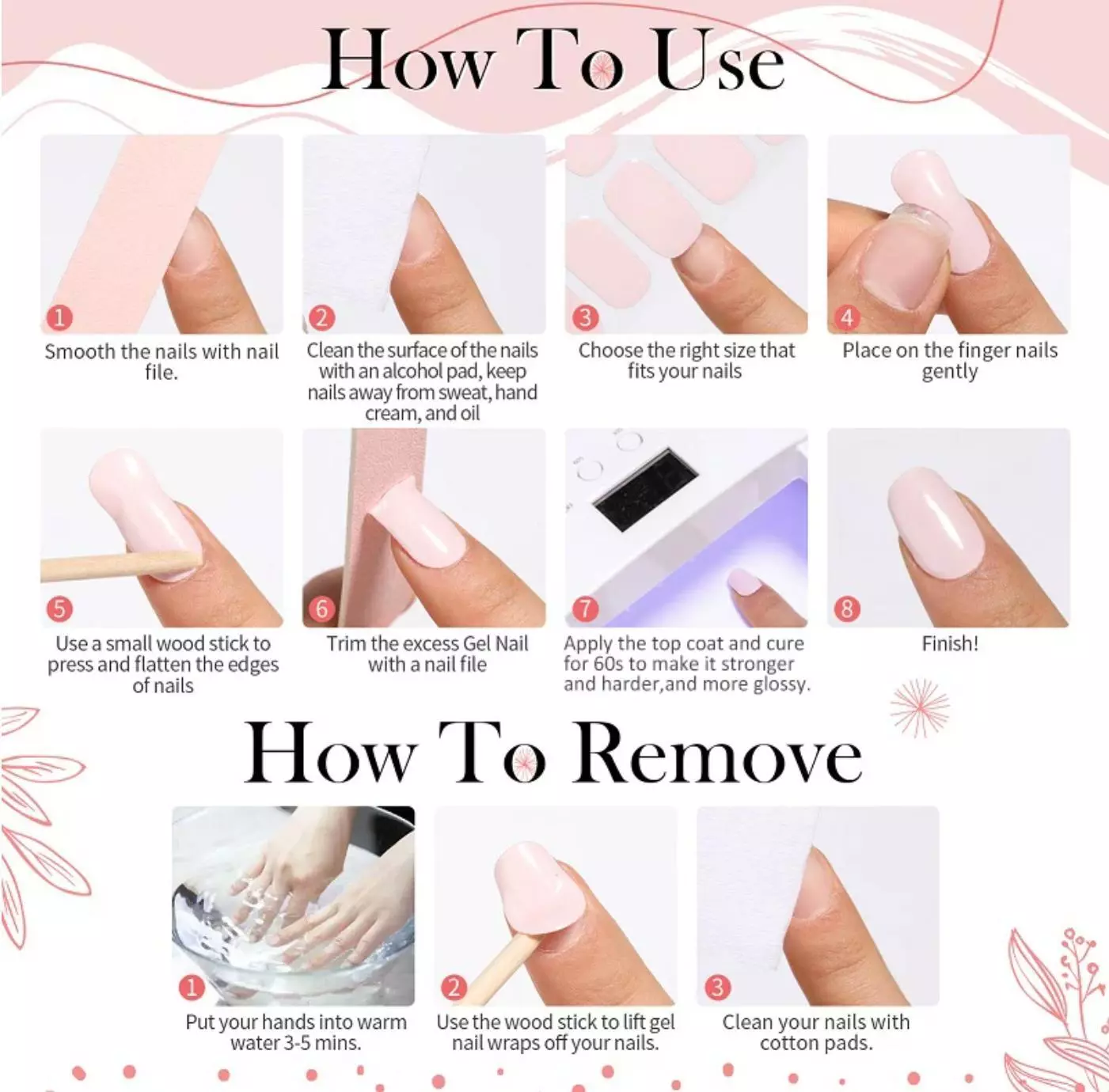 How To Use

1
Smooth the nails with nail file.

2
Clean the surface of the nails with an alcohol pad, keep nails away from sweat, hand cream, and oil

3
Choose the right size that fits your nails

4
Place on the finger nails gently

5
Use a small wood stick to press and flatten the edges of nails

6
Trim the excess Gel Nail with a nail file

7
Apply the top coat and cure for 60s to make it stronger and harder,and more glossy.

8
Finish!

How To Remove

1
Put your hands into warm water 3-5 mins.

2
Use the wood stick to lift gel nail wraps off your nails.

3
Clean your nails with cotton pads.