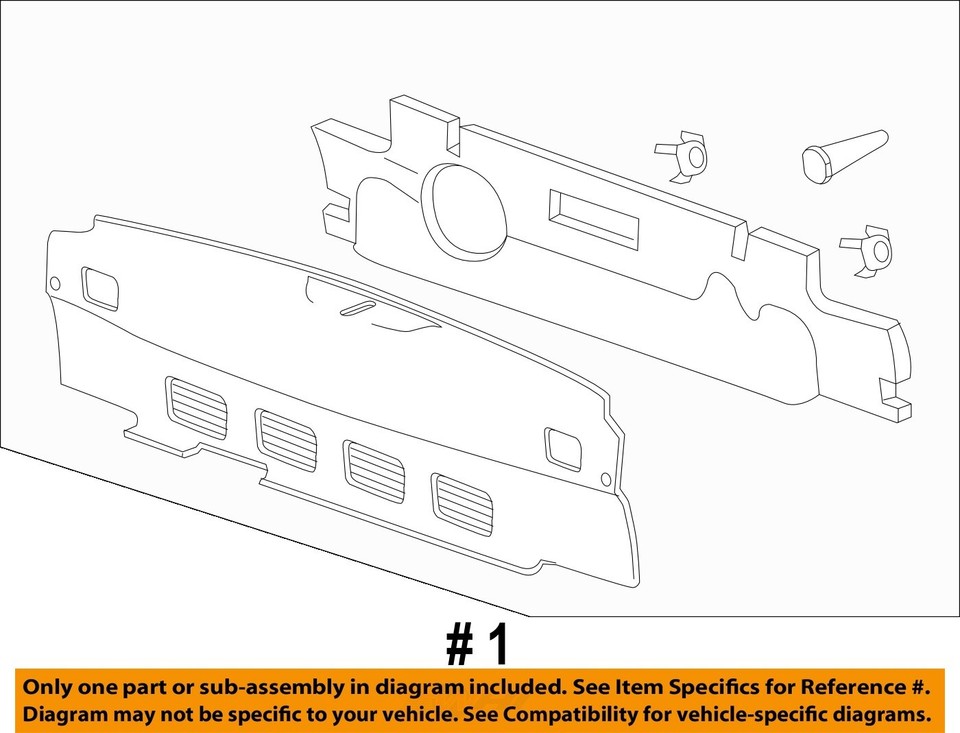 # 1

Only one part or sub-assembly in diagram included. See Item Specifics for Reference #. Diagram may not be specific to your vehicle. See Compatibility for vehicle-specific diagrams.