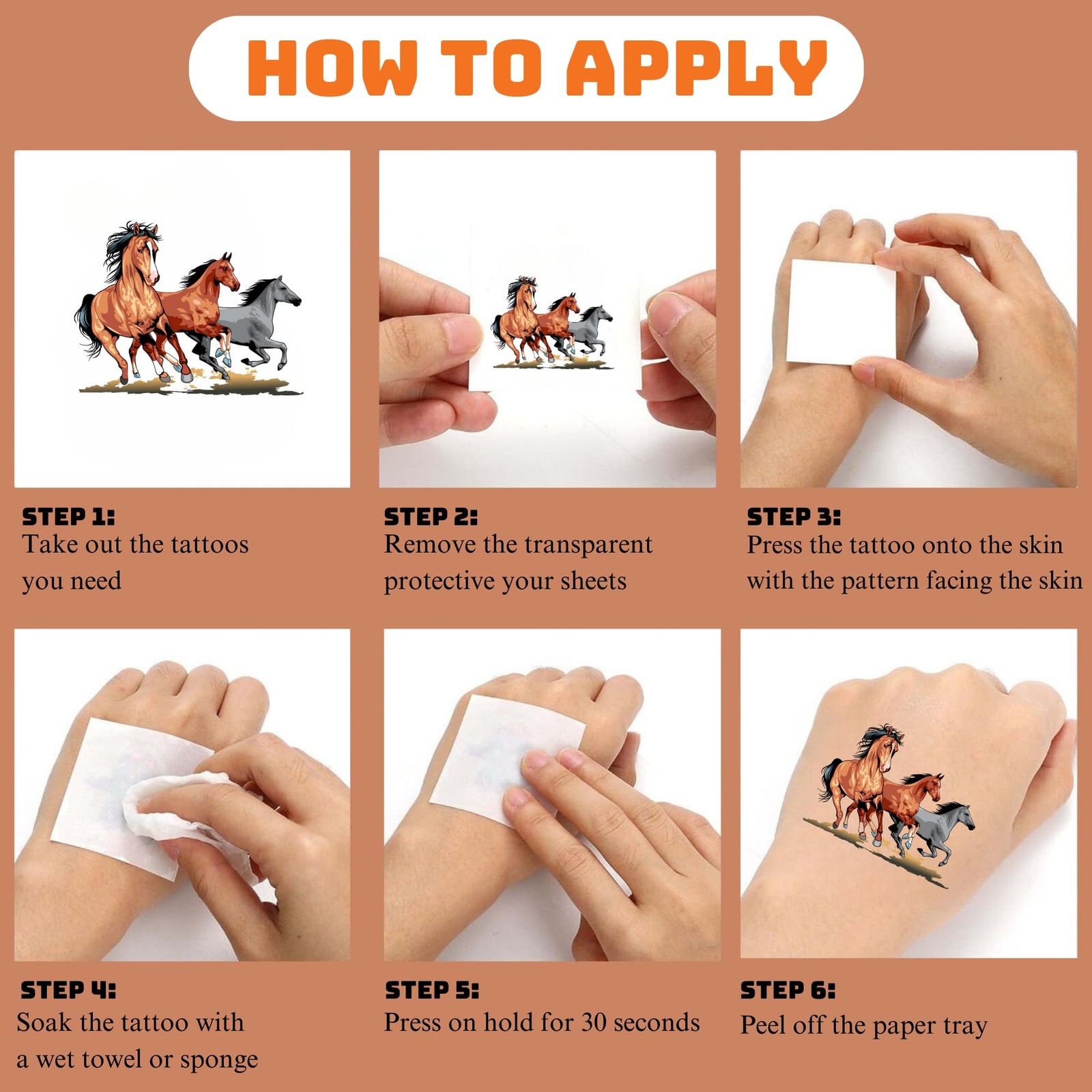 HOW TO APPLY

STEP 1:
Take out the tattoos you need

STEP 2:
Remove the transparent protective your sheets

STEP 3:
Press the tattoo onto the skin with the pattern facing the skin

STEP 4:
Soak the tattoo with a wet towel or sponge

STEP 5:
Press on hold for 30 seconds

STEP 6:
Peel off the paper tray