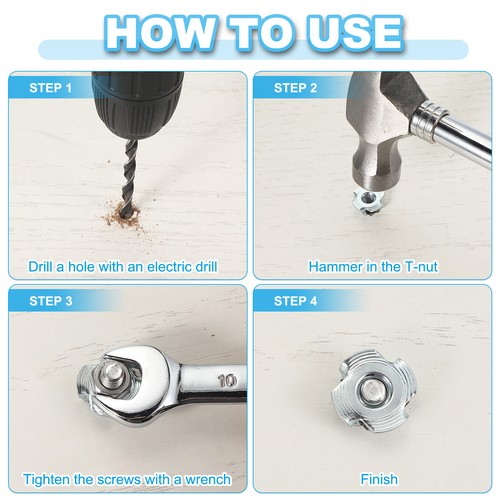 HOW TO USE

STEP 1

Drill a hole with an electric drill

STEP 2

Hammer in the T-nut

STEP 3

10

Tighten the screws with a wrench

STEP 4

Finish