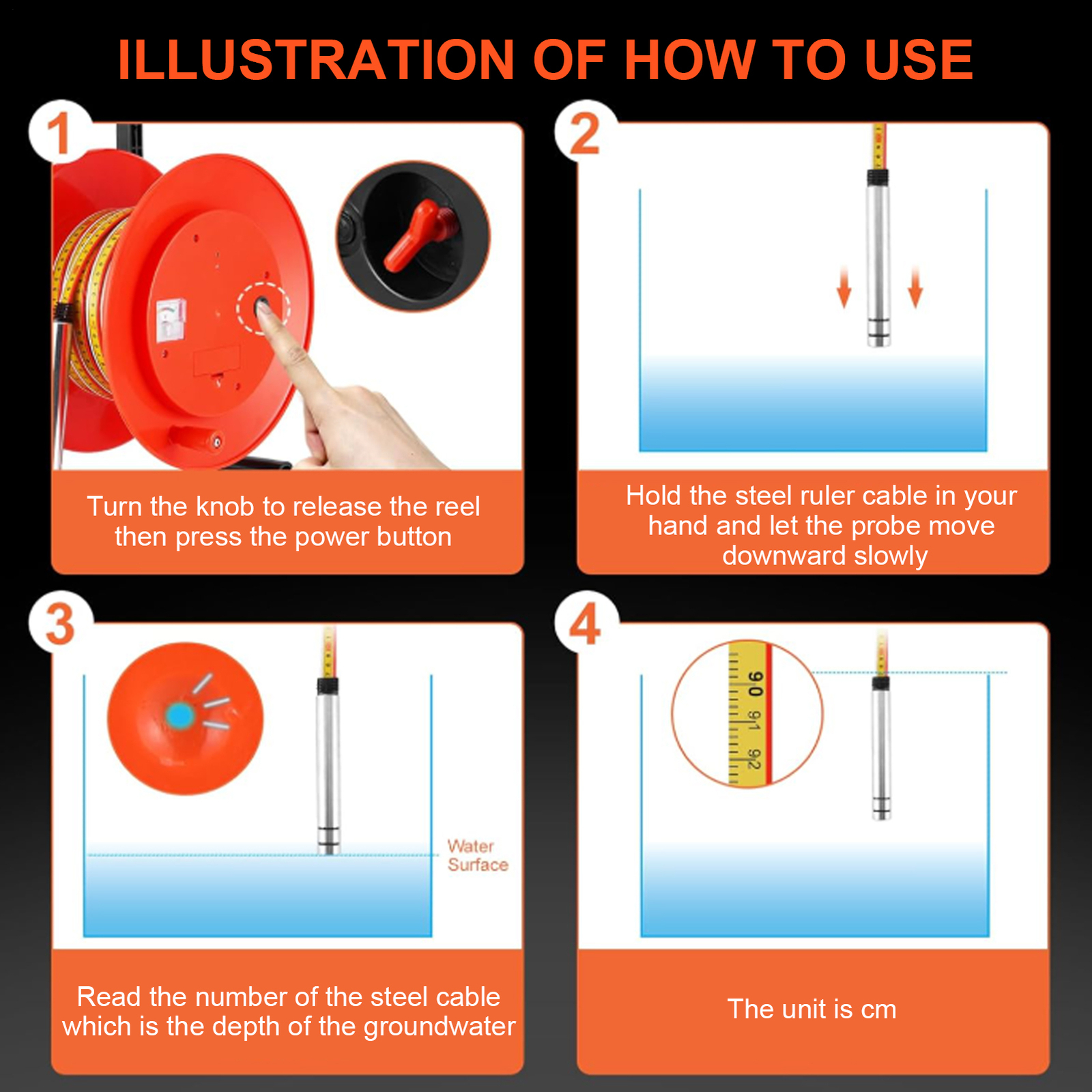 ILLUSTRATION OF HOW TO USE

1

Turn the knob to release the reel then press the power button

2

Hold the steel ruler cable in your hand and let the probe move downward slowly

3

Water Surface

Read the number of the steel cable which is the depth of the groundwater

4

90
91
92

The unit is cm