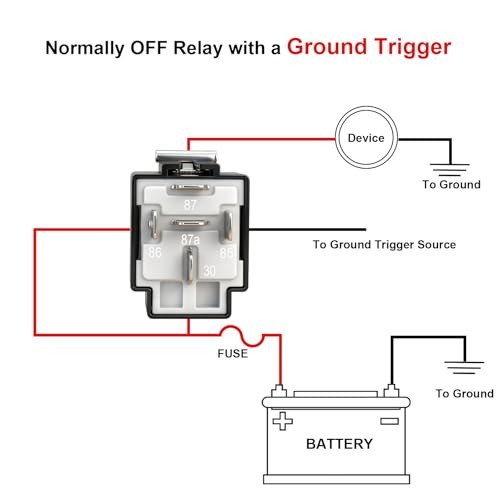 Normally OFF Relay with a Ground Trigger

Device

To Ground

87

87a

86

85

30

To Ground Trigger Source

FUSE

To Ground

BATTERY