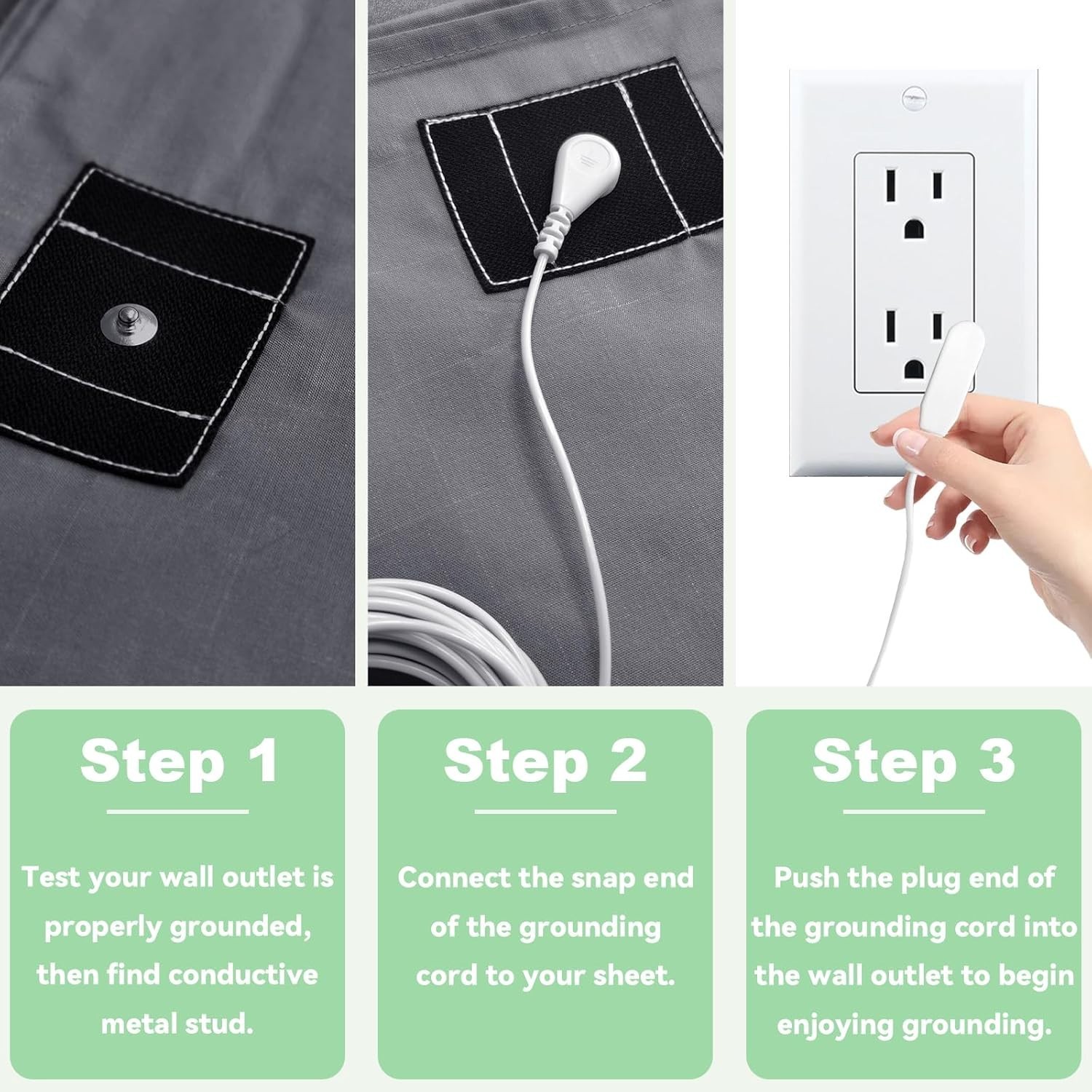 Step 1

Test your wall outlet is properly grounded, then find conductive metal stud.

Step 2

Connect the snap end of the grounding cord to your sheet.

Step 3

Push the plug end of the grounding cord into the wall outlet to begin enjoying grounding.