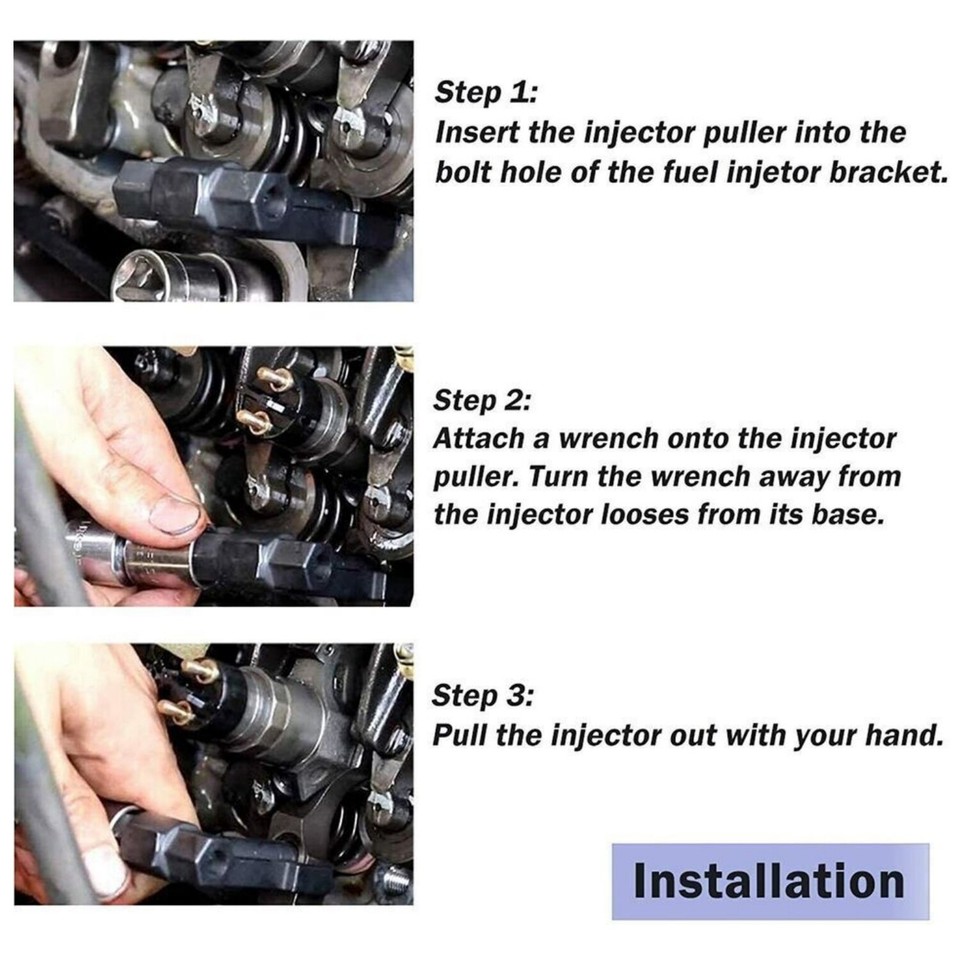 Step 1:
Insert the injector puller into the bolt hole of the fuel injetor bracket.

Step 2:
Attach a wrench onto the injector puller. Turn the wrench away from the injector looses from its base.

Step 3:
Pull the injector out with your hand.

Installation