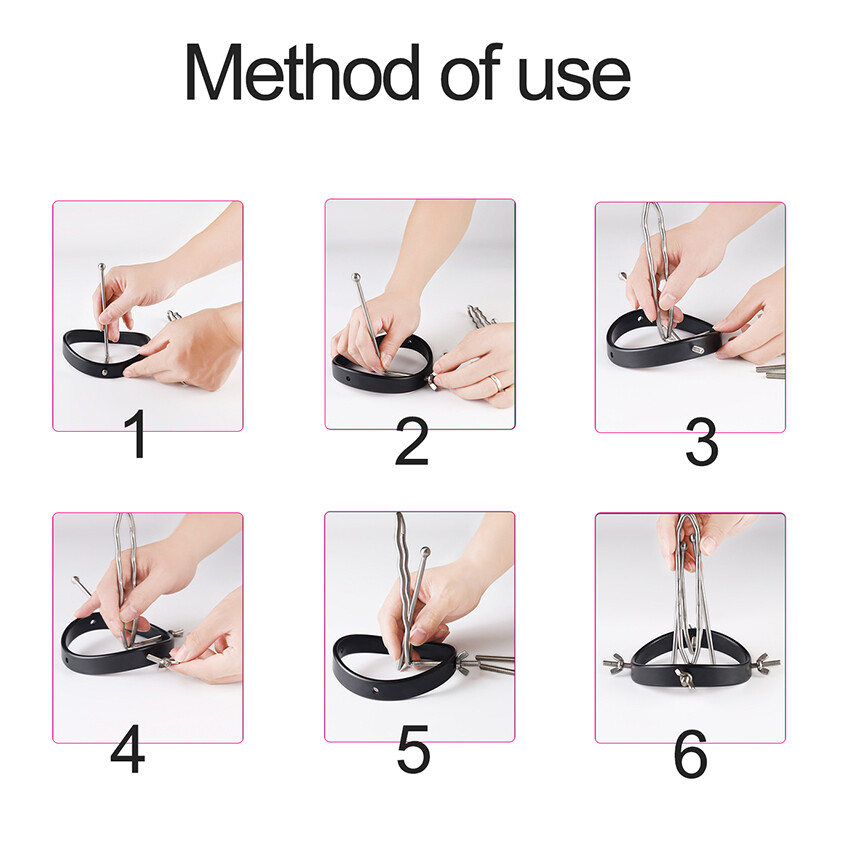 Method of use

1

2

3

4

5

6