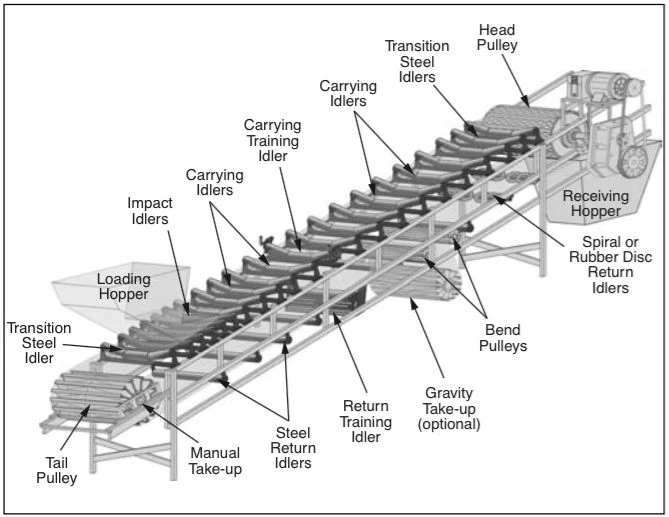 Head Pulley

Transition Steel Idlers

Carrying Idlers

Carrying Training Idler

Carrying Idlers

Impact Idlers

Loading Hopper

Transition Steel Idler

Receiving Hopper

Spiral or Rubber Disc Return Idlers

Bend Pulleys

Gravity Take-up (optional)

Return Training Idler

Steel Return Idlers

Manual Take-up

Tail Pulley