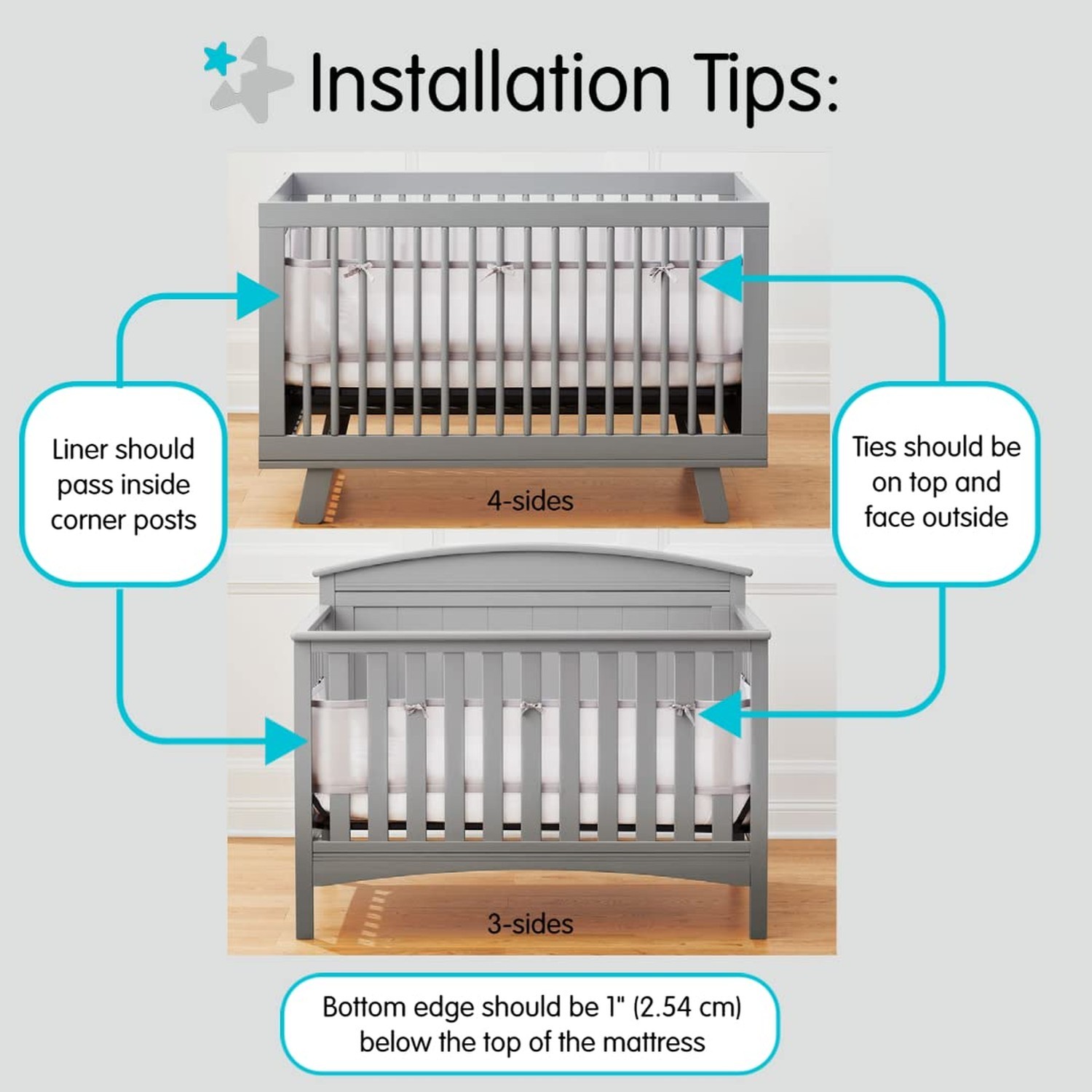 Installation Tips:

Liner should pass inside corner posts

4-sides

Ties should be on top and face outside

3-sides

Bottom edge should be 1" (2.54 cm) below the top of the mattress