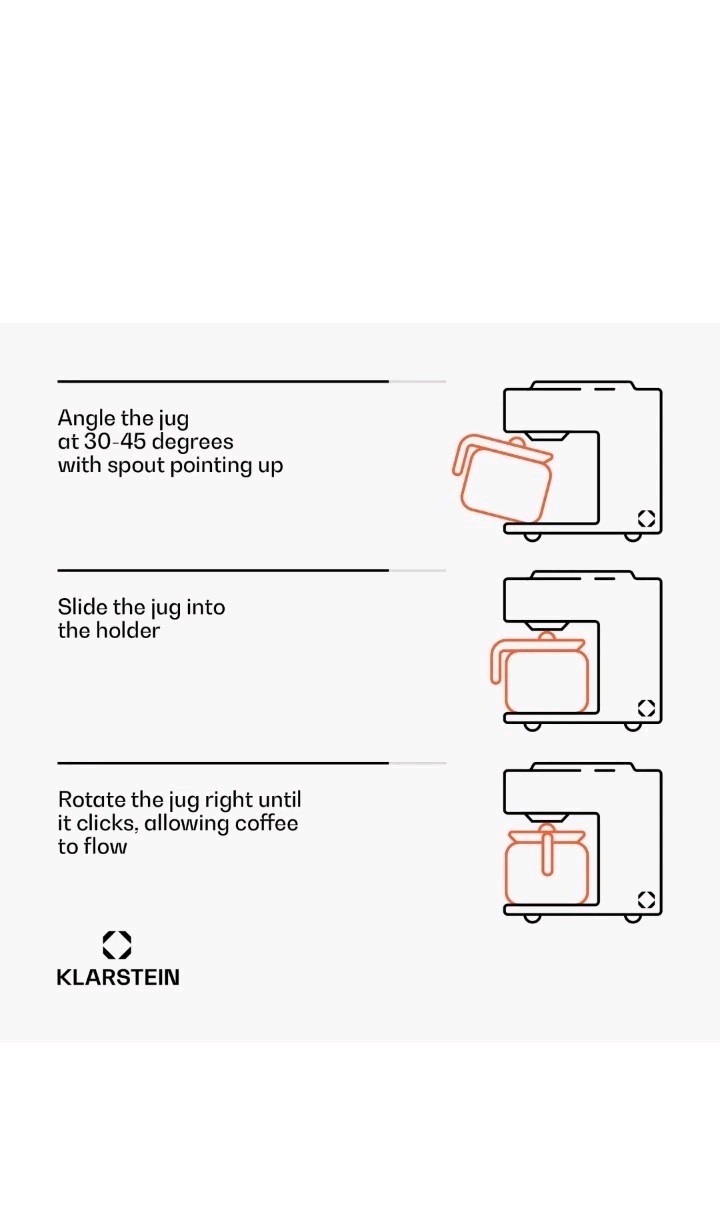 Angle the jug
at 30-45 degrees
with spout pointing up

Slide the jug into
the holder

Rotate the jug right until
it clicks, allowing coffee
to flow

KLARSTEIN