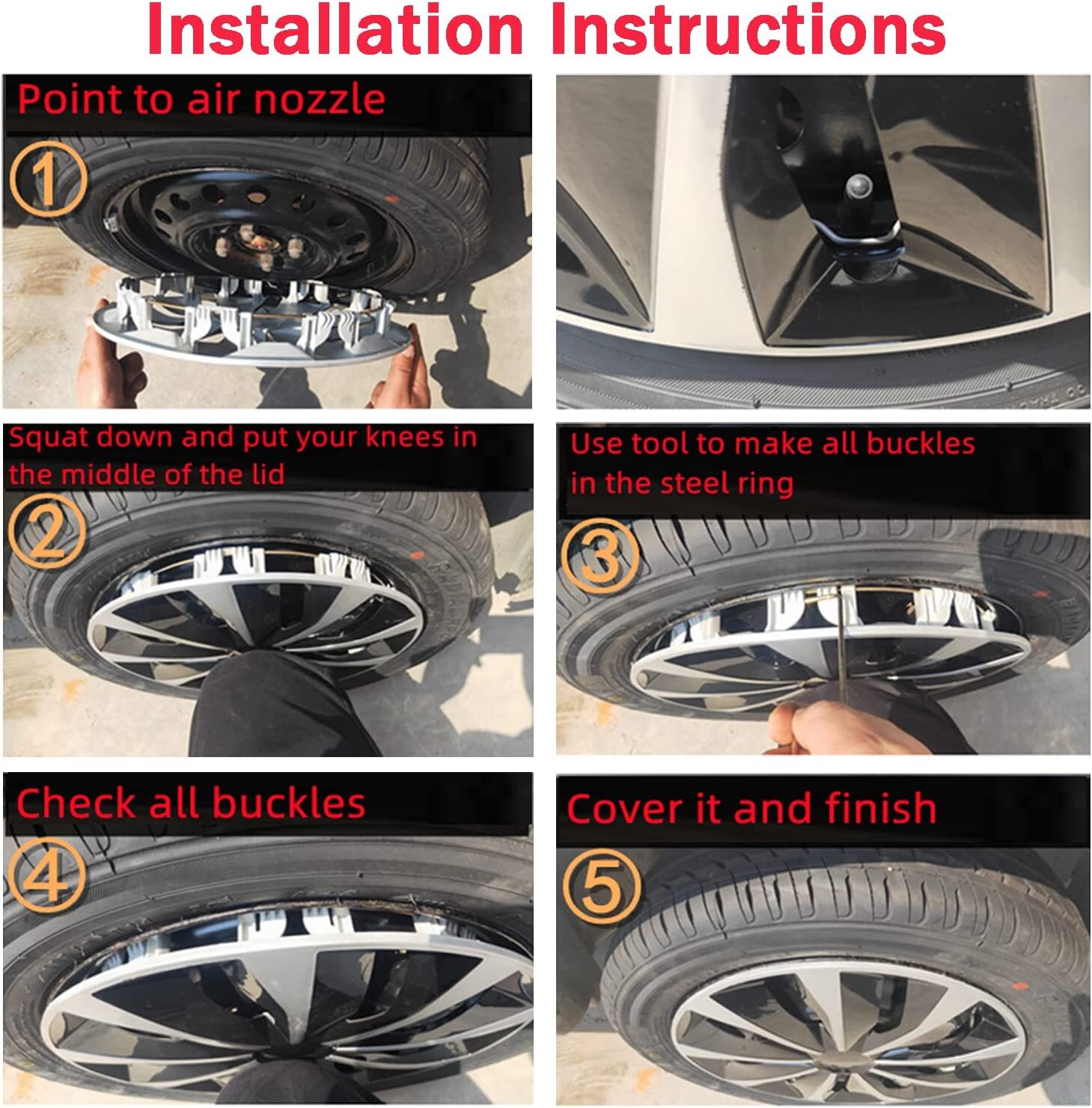 Installation Instructions

Point to air nozzle

①

Squat down and put your knees in the middle of the lid

②

Use tool to make all buckles in the steel ring

③

Check all buckles

④

Cover it and finish

⑤