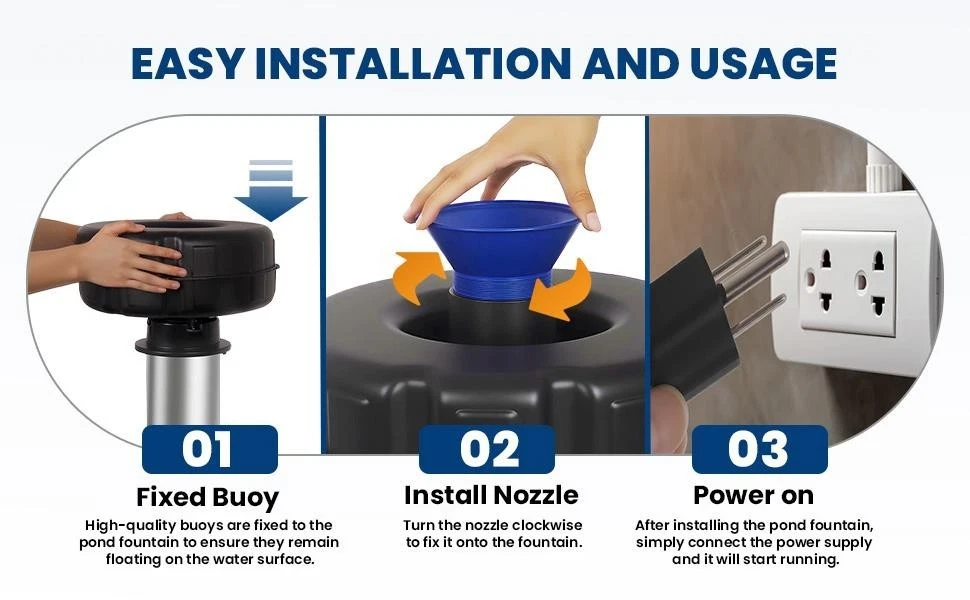 EASY INSTALLATION AND USAGE

01
Fixed Buoy
High-quality buoys are fixed to the pond fountain to ensure they remain floating on the water surface.

02
Install Nozzle
Turn the nozzle clockwise to fix it onto the fountain.

03
Power on
After installing the pond fountain, simply connect the power supply and it will start running.