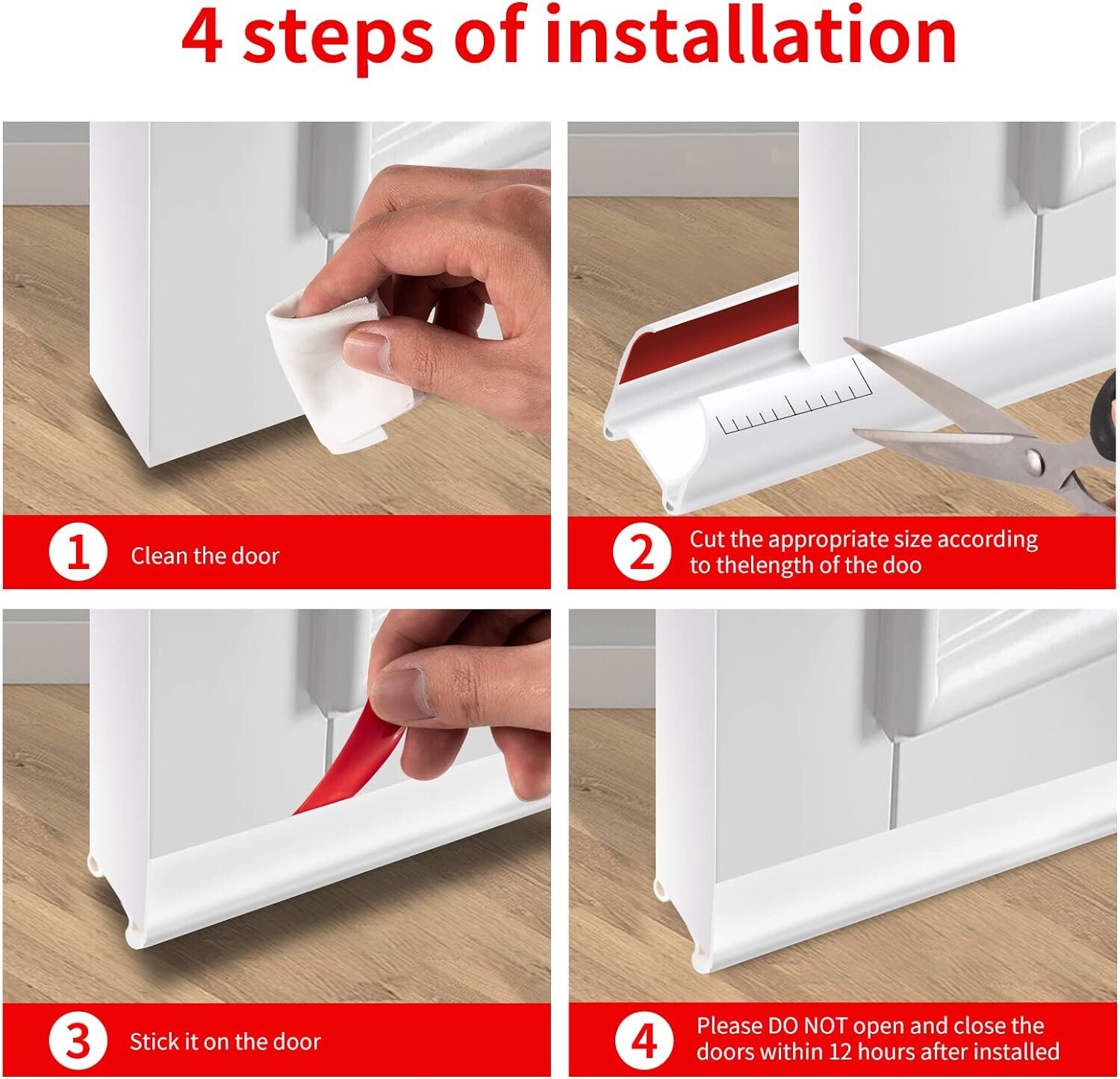 4 steps of installation

1 Clean the door

2 Cut the appropriate size according to thelength of the doo

3 Stick it on the door

4 Please DO NOT open and close the doors within 12 hours after installed