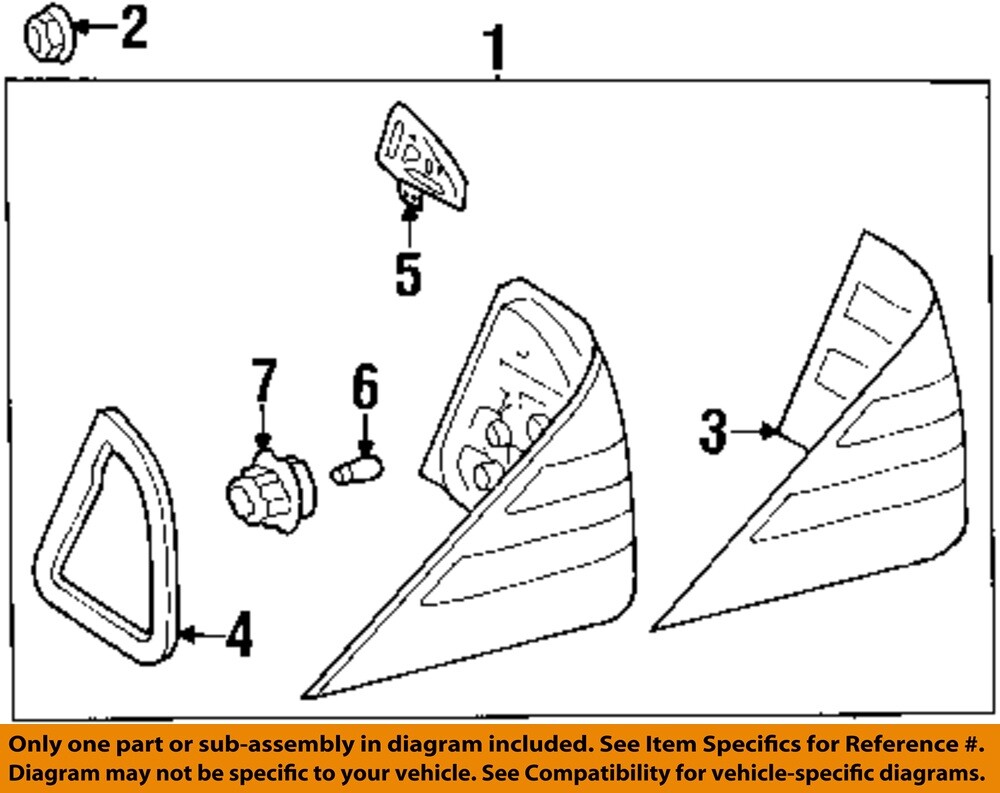 2
1
5
7
6
3
4

Only one part or sub-assembly in diagram included. See Item Specifics for Reference #.
Diagram may not be specific to your vehicle. See Compatibility for vehicle-specific diagrams.