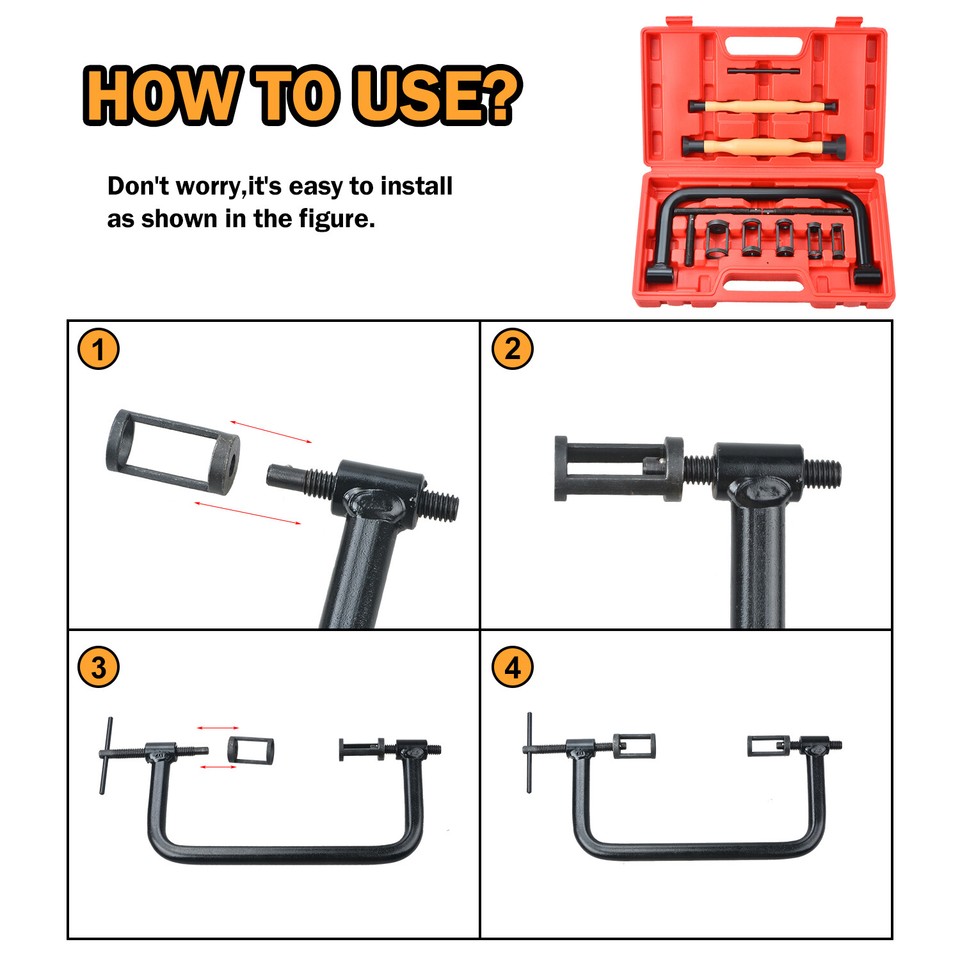 HOW TO USE?

Don't worry,it's easy to install as shown in the figure.

1

2

3

4