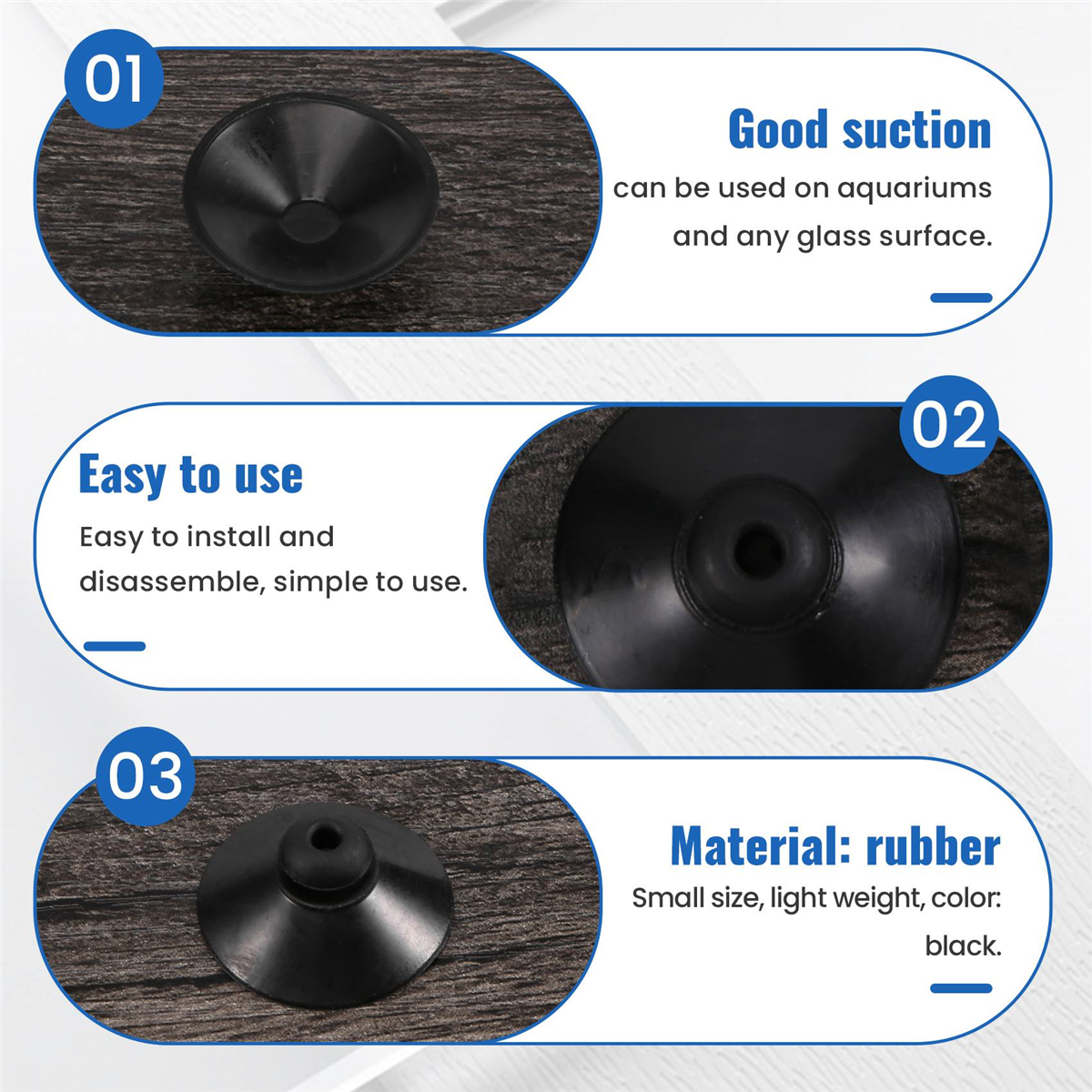 01

Good suction

can be used on aquariums and any glass surface.

02

Easy to use

Easy to install and disassemble, simple to use.

03

Material: rubber

Small size, light weight, color: black.