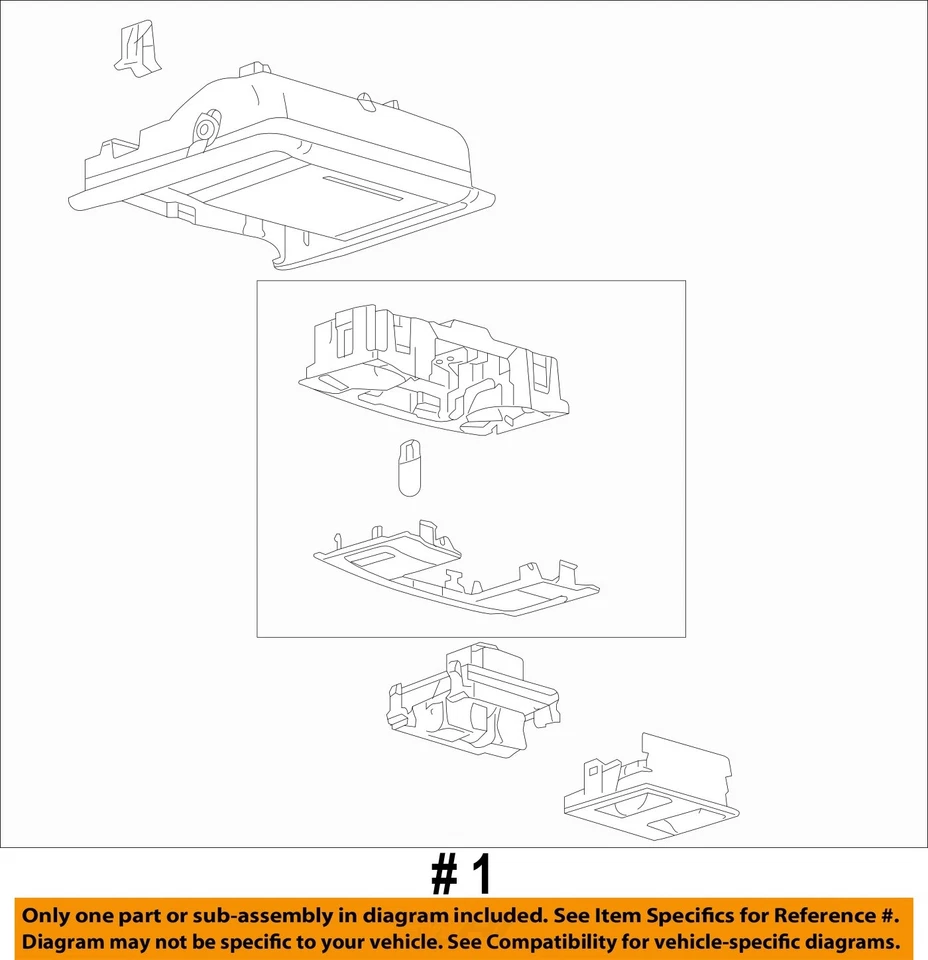 # 1

Only one part or sub-assembly in diagram included. See Item Specifics for Reference #.
Diagram may not be specific to your vehicle. See Compatibility for vehicle-specific diagrams.