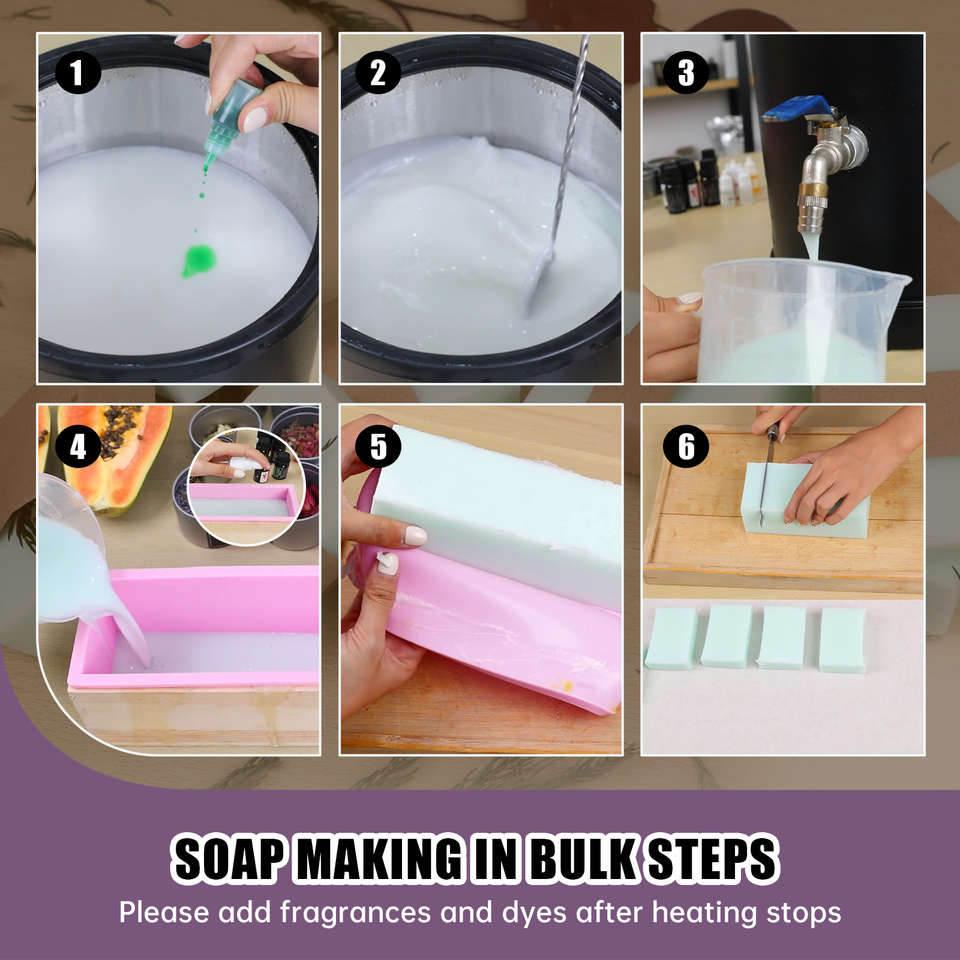 1
2
3
4
5
6

SOAP MAKING IN BULK STEPS
Please add fragrances and dyes after heating stops