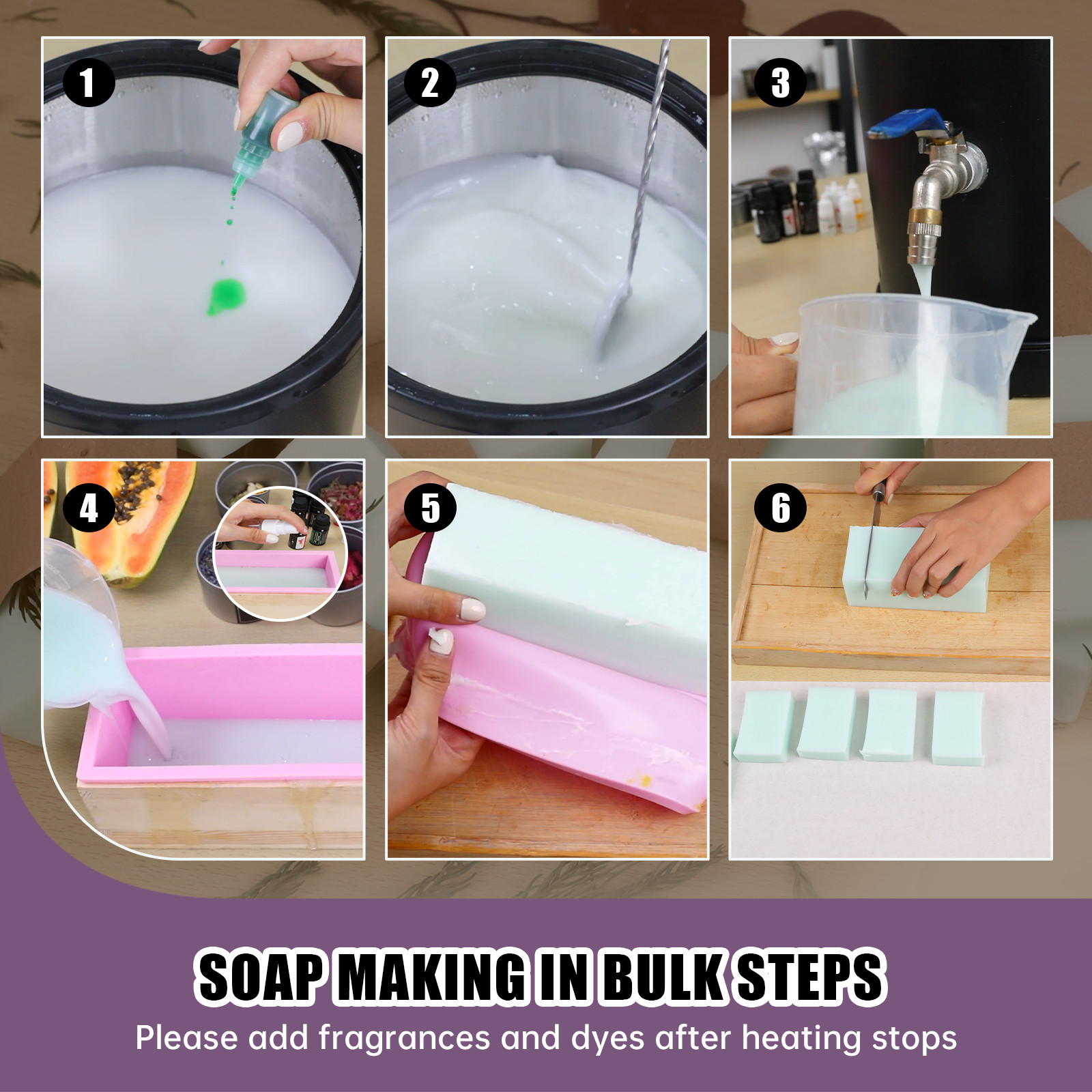 1
2
3
4
5
6

SOAP MAKING IN BULK STEPS
Please add fragrances and dyes after heating stops