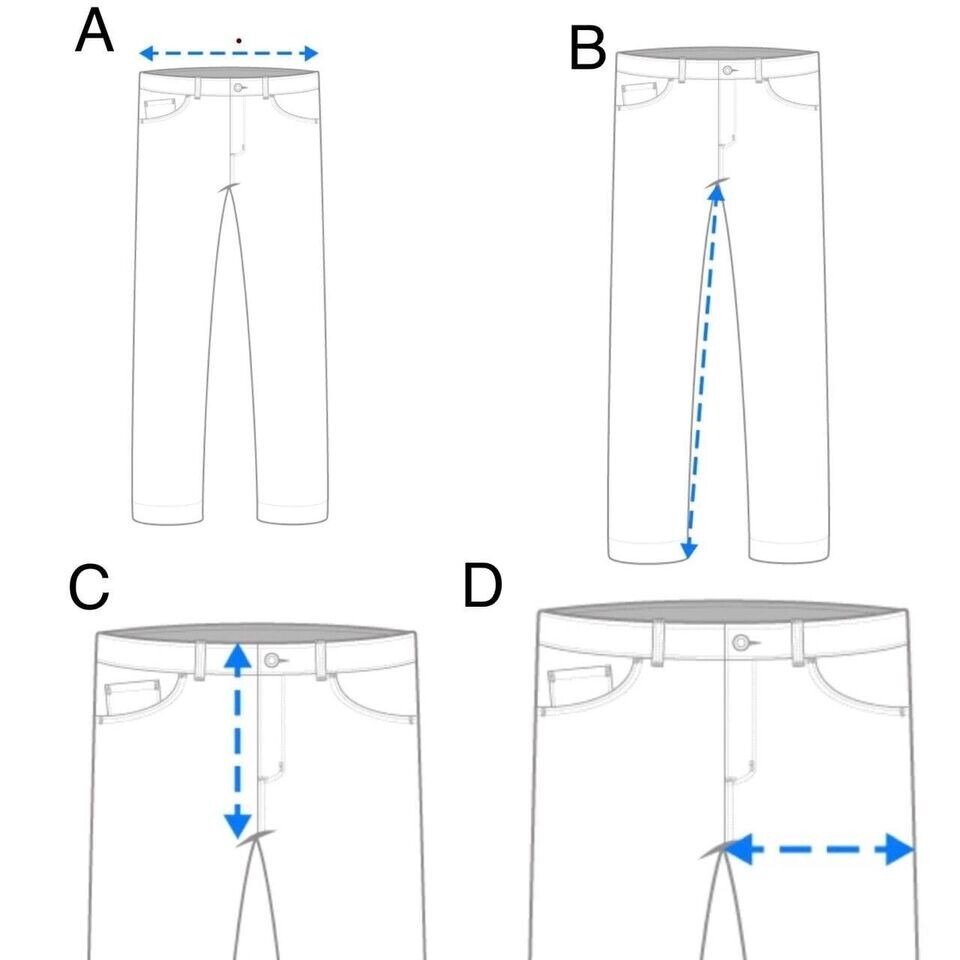 A

B

C

D