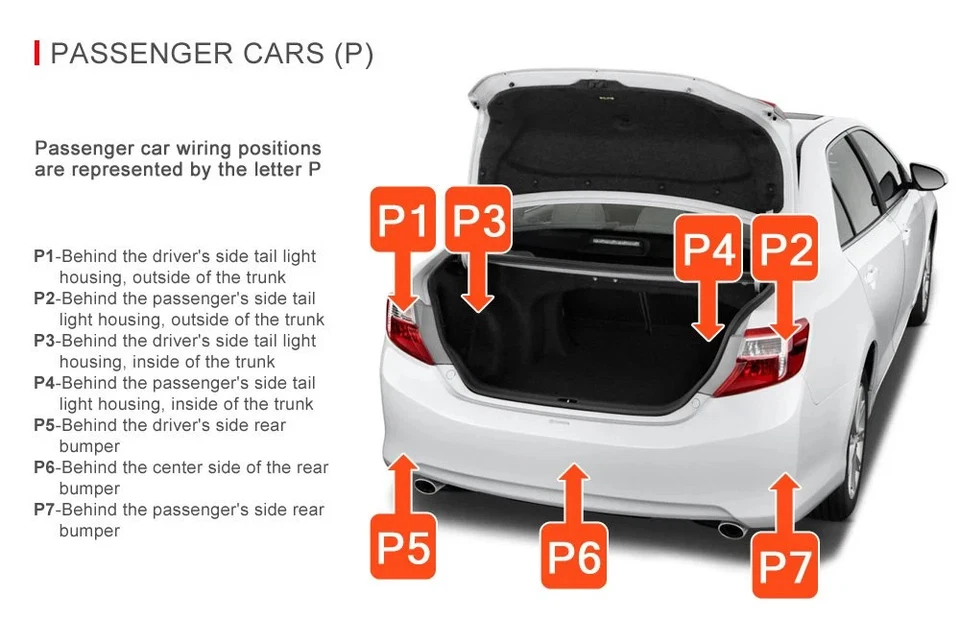 PASSENGER CARS (P)

Passenger car wiring positions are represented by the letter P

P1-Behind the driver's side tail light housing, outside of the trunk
P2-Behind the passenger's side tail light housing, outside of the trunk
P3-Behind the driver's side tail light housing, inside of the trunk
P4-Behind the passenger's side tail light housing, inside of the trunk
P5-Behind the driver's side rear bumper
P6-Behind the center side of the rear bumper
P7-Behind the passenger's side rear bumper

P1
P3
P4
P2
P5
P6
P7