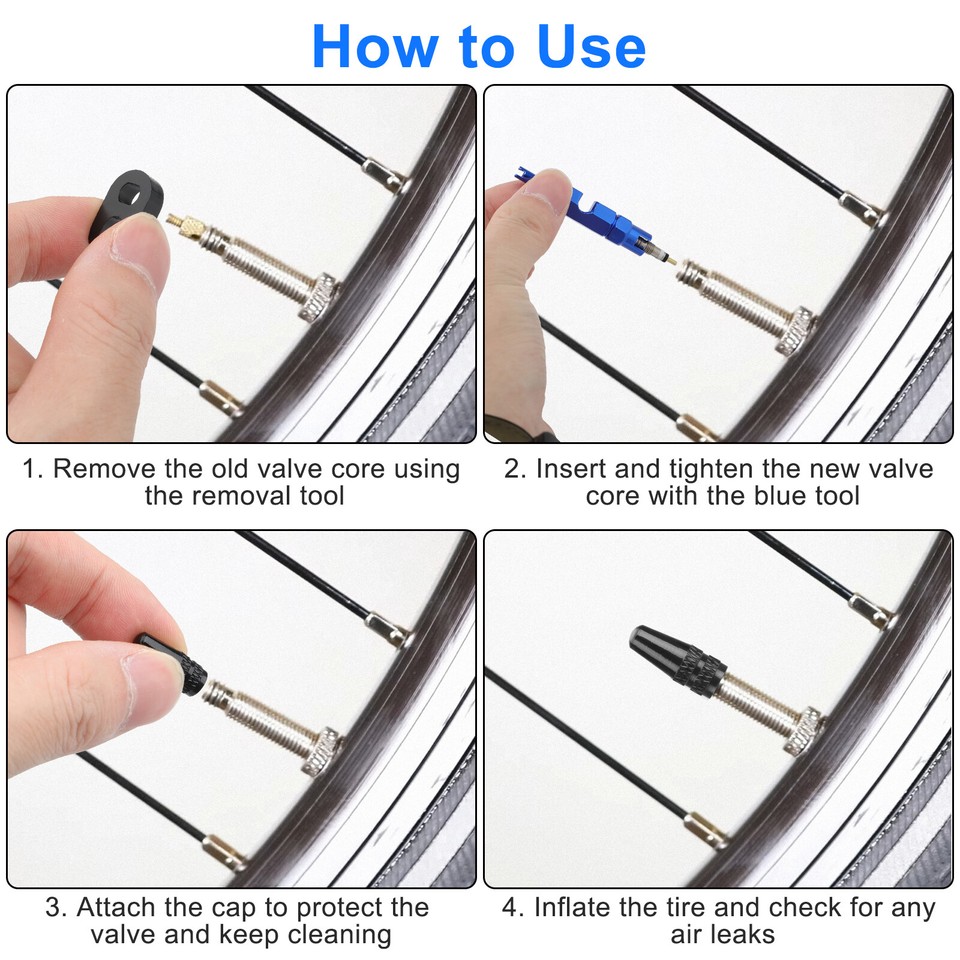 How to Use

1. Remove the old valve core using the removal tool

2. Insert and tighten the new valve core with the blue tool

3. Attach the cap to protect the valve and keep cleaning

4. Inflate the tire and check for any air leaks