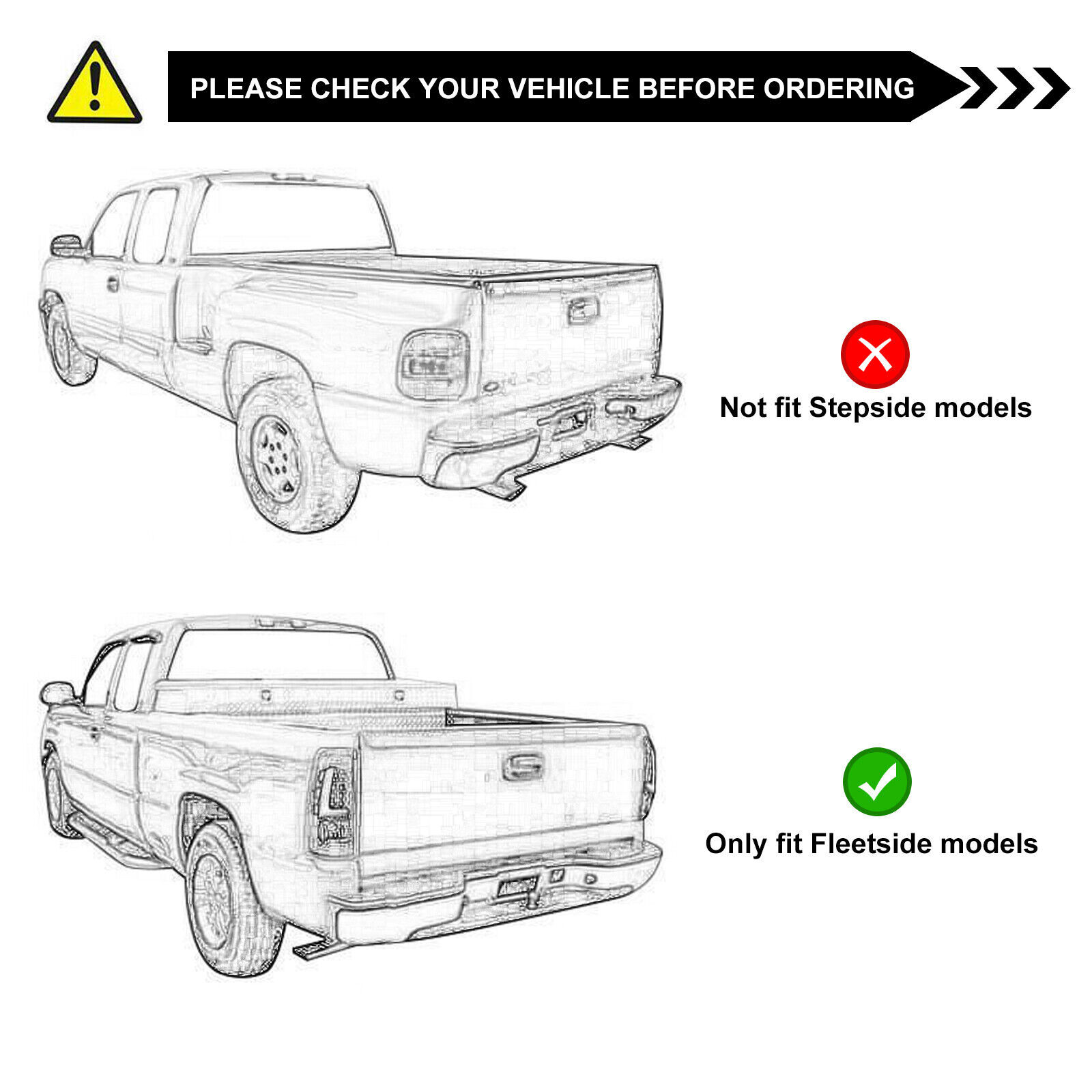 PLEASE CHECK YOUR VEHICLE BEFORE ORDERING

Not fit Stepside models

Only fit Fleetside models