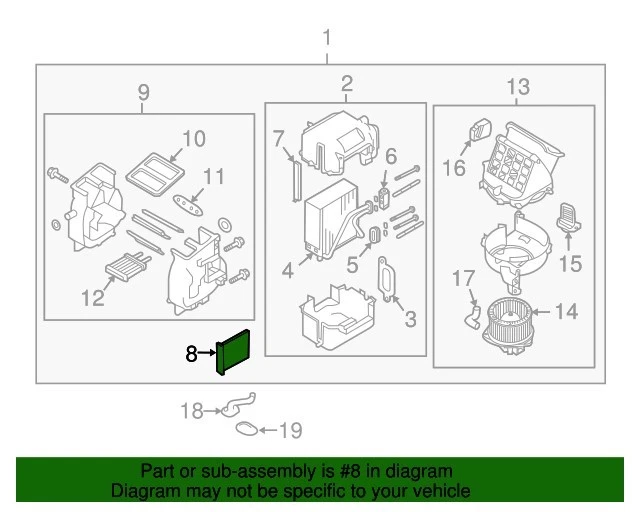 1
9
10
11
12
2
7
6
4
5
3
13
16
15
17
14
8
18
19

Part or sub-assembly is #8 in diagram
Diagram may not be specific to your vehicle