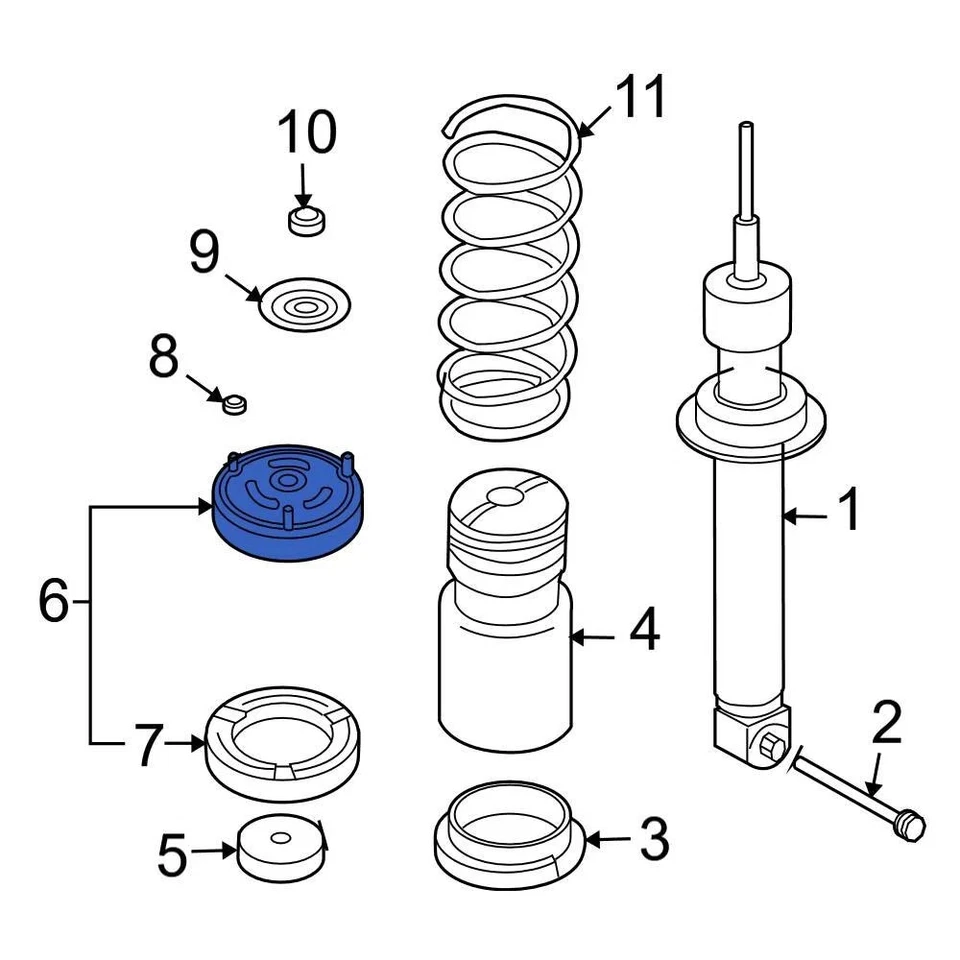 10
11
9
8
1
6
4
7
2
5
3