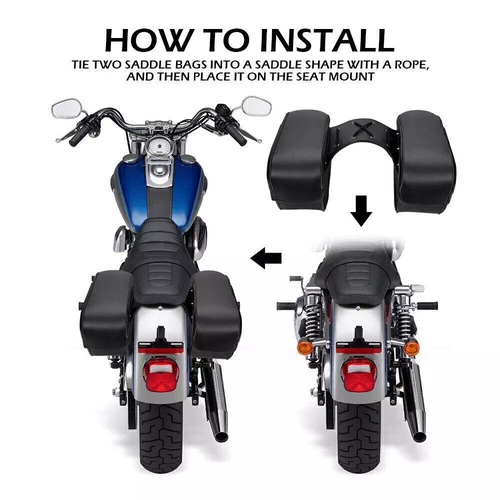 HOW TO INSTALL
TIE TWO SADDLE BAGS INTO A SADDLE SHAPE WITH A ROPE, AND THEN PLACE IT ON THE SEAT MOUNT