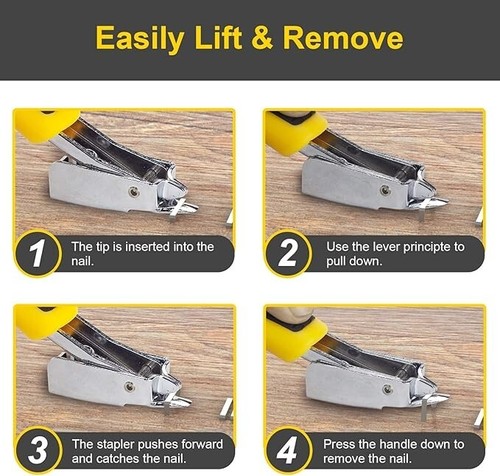 Easily Lift & Remove

1 The tip is inserted into the nail.

2 Use the lever principte to pull down.

3 The stapler pushes forward and catches the nail.

4 Press the handle down to remove the nail.