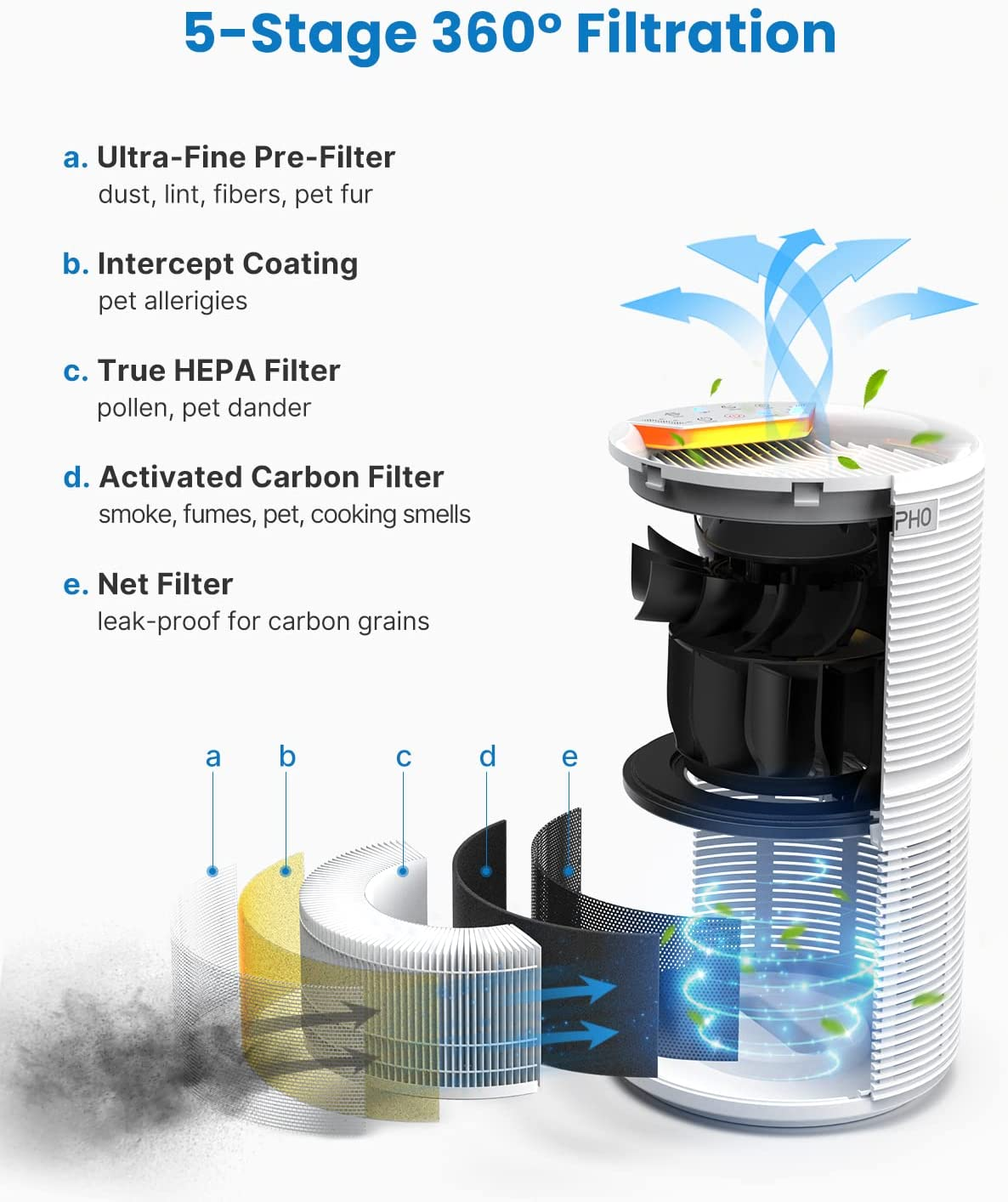 5-Stage 360° Filtration

a. Ultra-Fine Pre-Filter
dust, lint, fibers, pet fur

b. Intercept Coating
pet allerigies

c. True HEPA Filter
pollen, pet dander

d. Activated Carbon Filter
smoke, fumes, pet, cooking smells

e. Net Filter
leak-proof for carbon grains

PHO

a b c d e