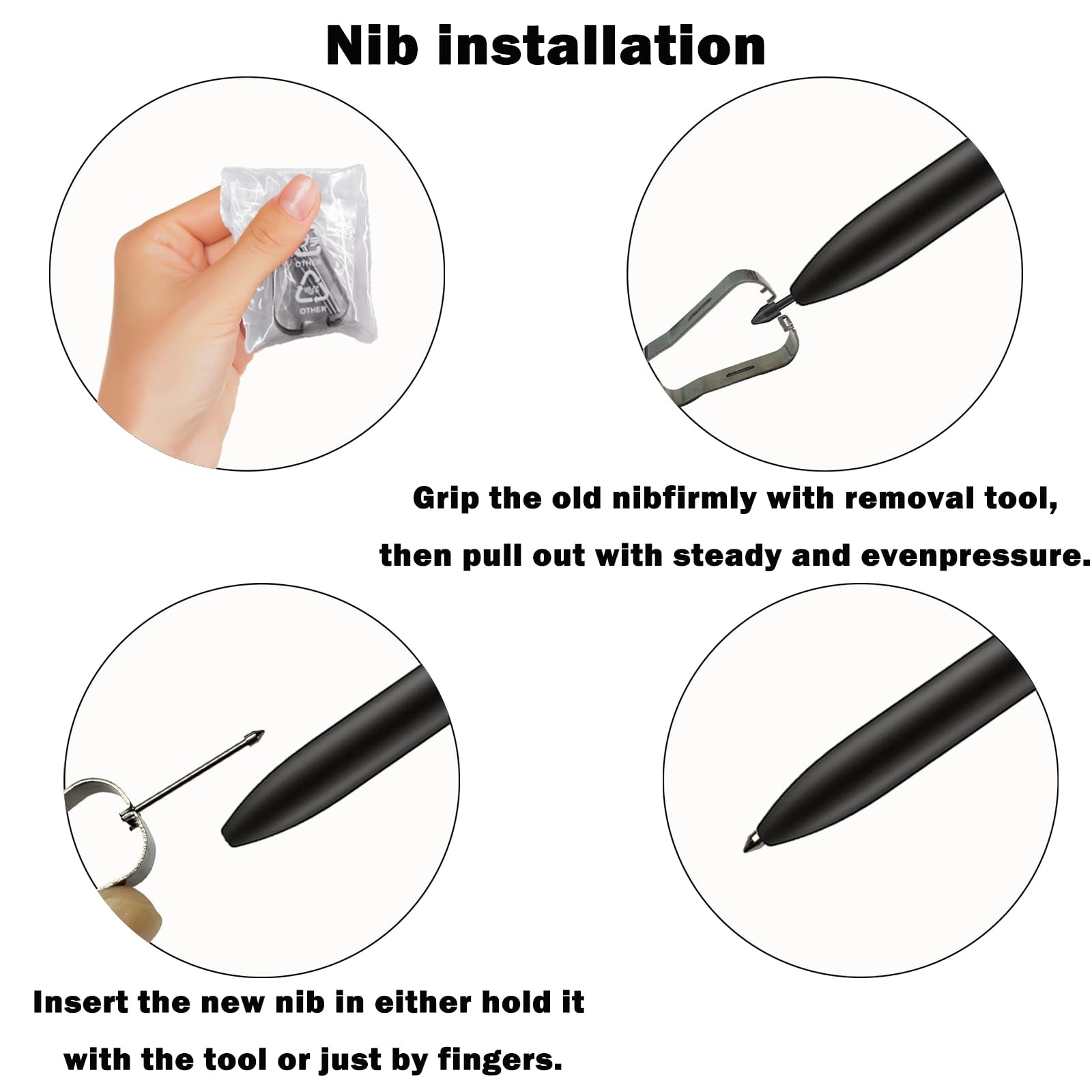 Nib installation

OTHER

OTHER

Grip the old nibfirmly with removal tool, then pull out with steady and evenpressure.

Insert the new nib in either hold it with the tool or just by fingers.