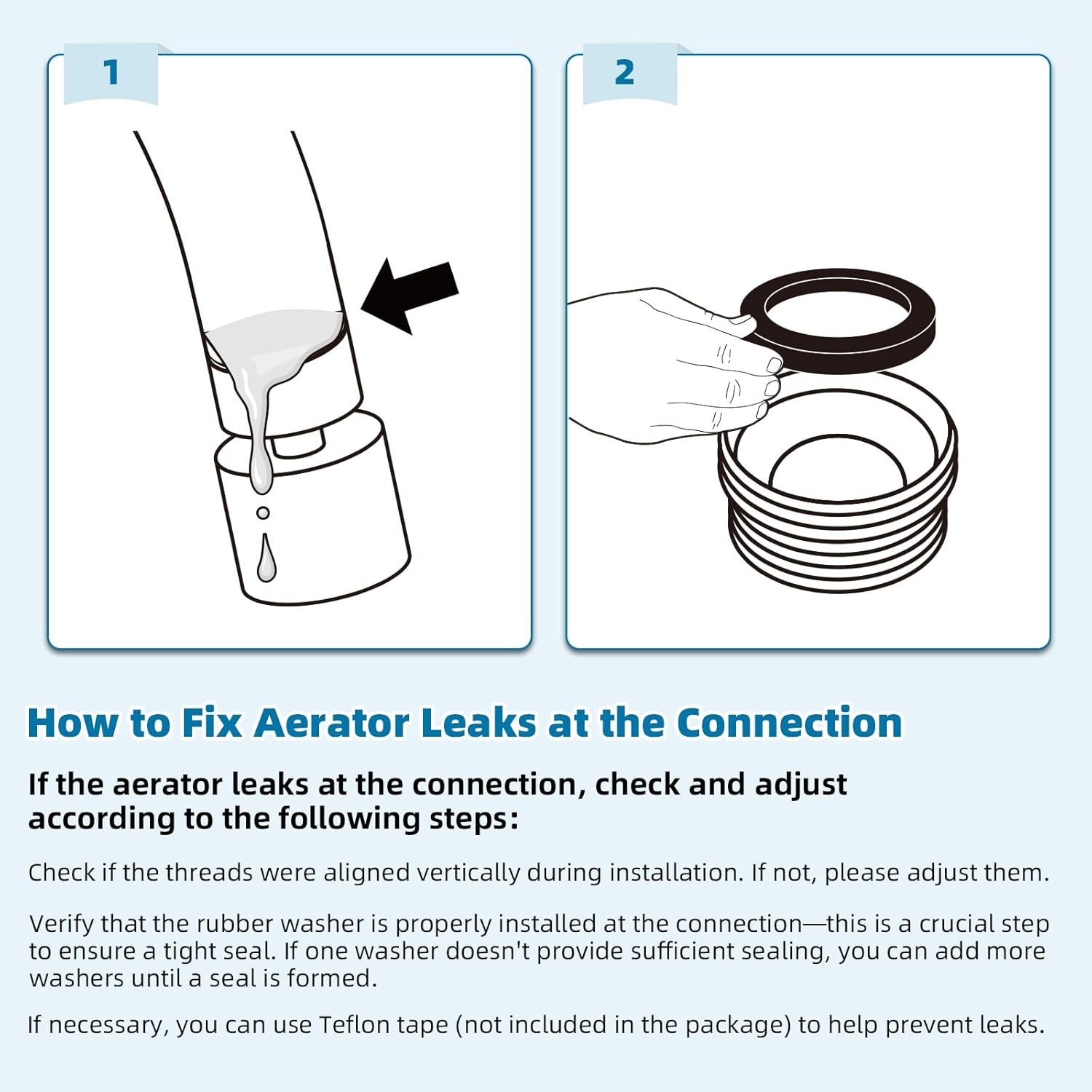 1

2

How to Fix Aerator Leaks at the Connection

If the aerator leaks at the connection, check and adjust according to the following steps:

Check if the threads were aligned vertically during installation. If not, please adjust them.

Verify that the rubber washer is properly installed at the connection—this is a crucial step to ensure a tight seal. If one washer doesn't provide sufficient sealing, you can add more washers until a seal is formed.

If necessary, you can use Teflon tape (not included in the package) to help prevent leaks.