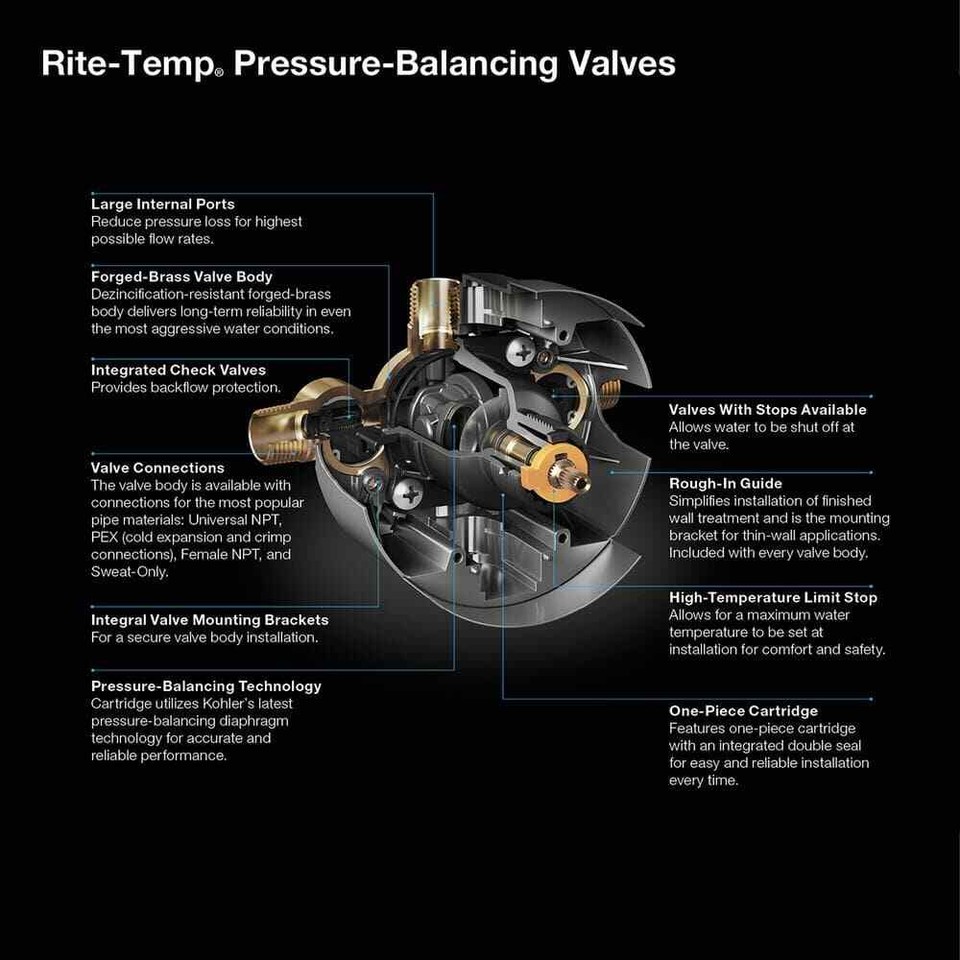 Rite-Temp® Pressure-Balancing Valves

Large Internal Ports
Reduce pressure loss for highest possible flow rates.

Forged-Brass Valve Body
Dezincification-resistant forged-brass body delivers long-term reliability in even the most aggressive water conditions.

Integrated Check Valves
Provides backflow protection.

Valve Connections
The valve body is available with connections for the most popular pipe materials: Universal NPT, PEX (cold expansion and crimp connections), Female NPT, and Sweat-Only.

Integral Valve Mounting Brackets
For a secure valve body installation.

Pressure-Balancing Technology
Cartridge utilizes Kohler's latest pressure-balancing diaphragm technology for accurate and reliable performance.

Valves With Stops Available
Allows water to be shut off at the valve.

Rough-In Guide
Simplifies installation of finished wall treatment and is the mounting bracket for thin-wall applications. Included with every valve body.

High-Temperature Limit Stop
Allows for a maximum water temperature to be set at installation for comfort and safety.

One-Piece Cartridge
Features one-piece cartridge with an integrated double seal for easy and reliable installation every time.