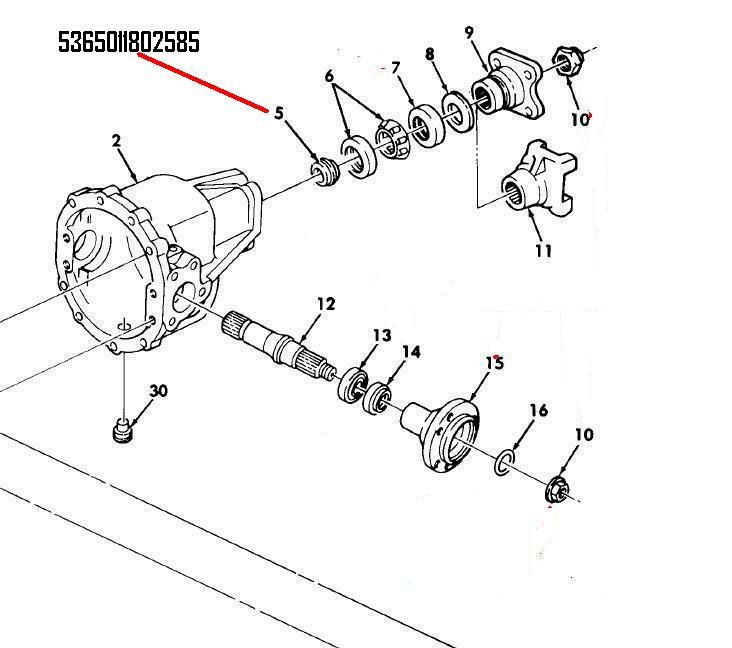 5365011802585

5

6

7

8

9

10

2

11

12

13

14

15

16

10

30