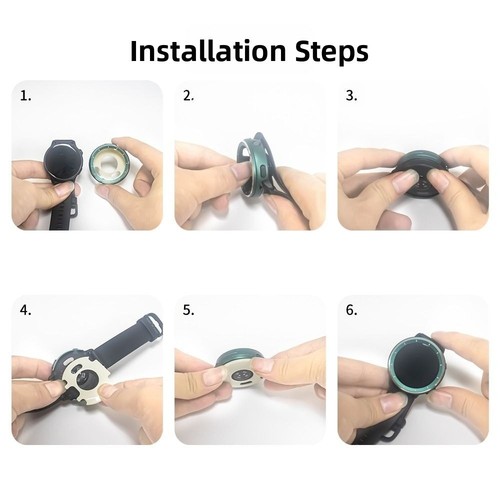 Installation Steps

1.

2.

3.

4.

5.

6.