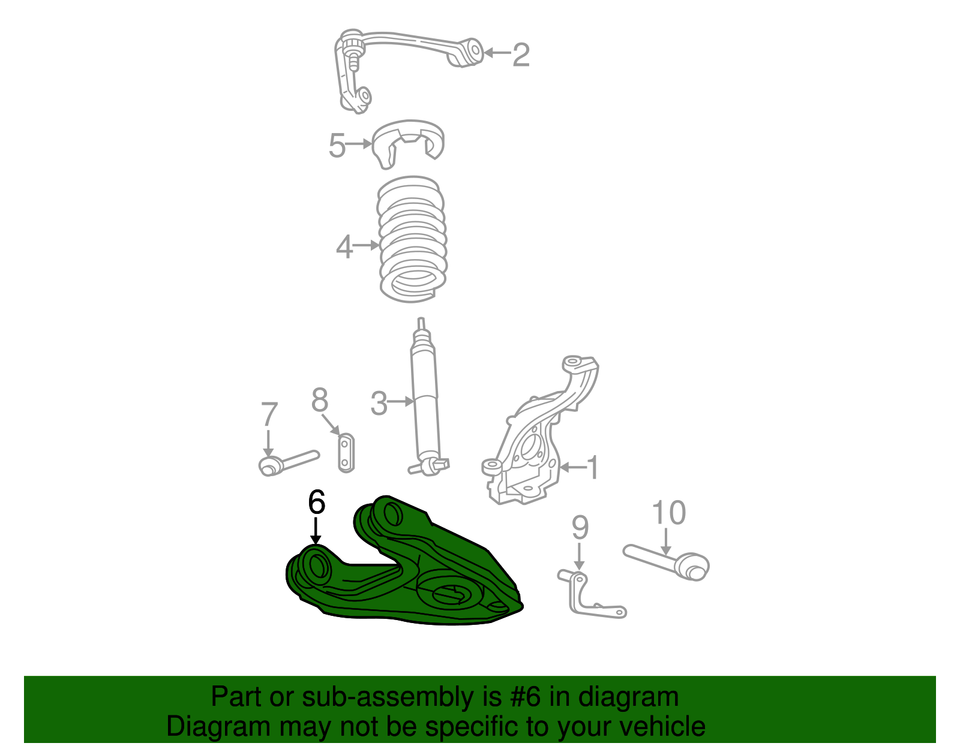 2
5
4
3
7
8
1
6
9
10

Part or sub-assembly is #6 in diagram
Diagram may not be specific to your vehicle