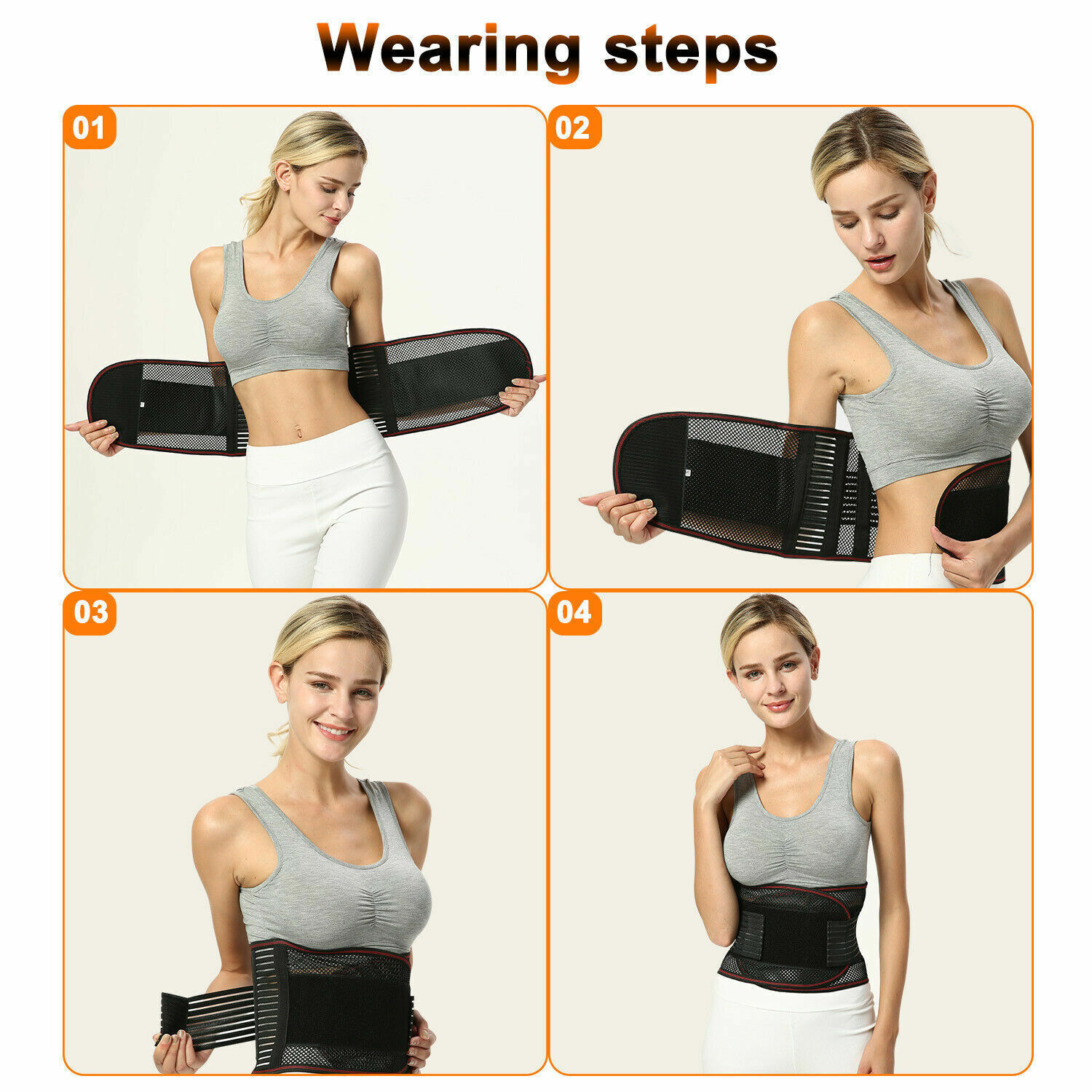 Wearing steps

01

02

03

04