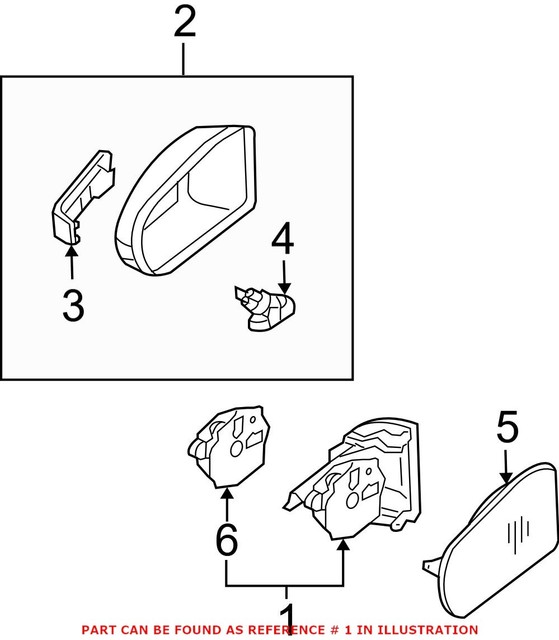 2

3

4

5

6

1

PART CAN BE FOUND AS REFERENCE # 1 IN ILLUSTRATION