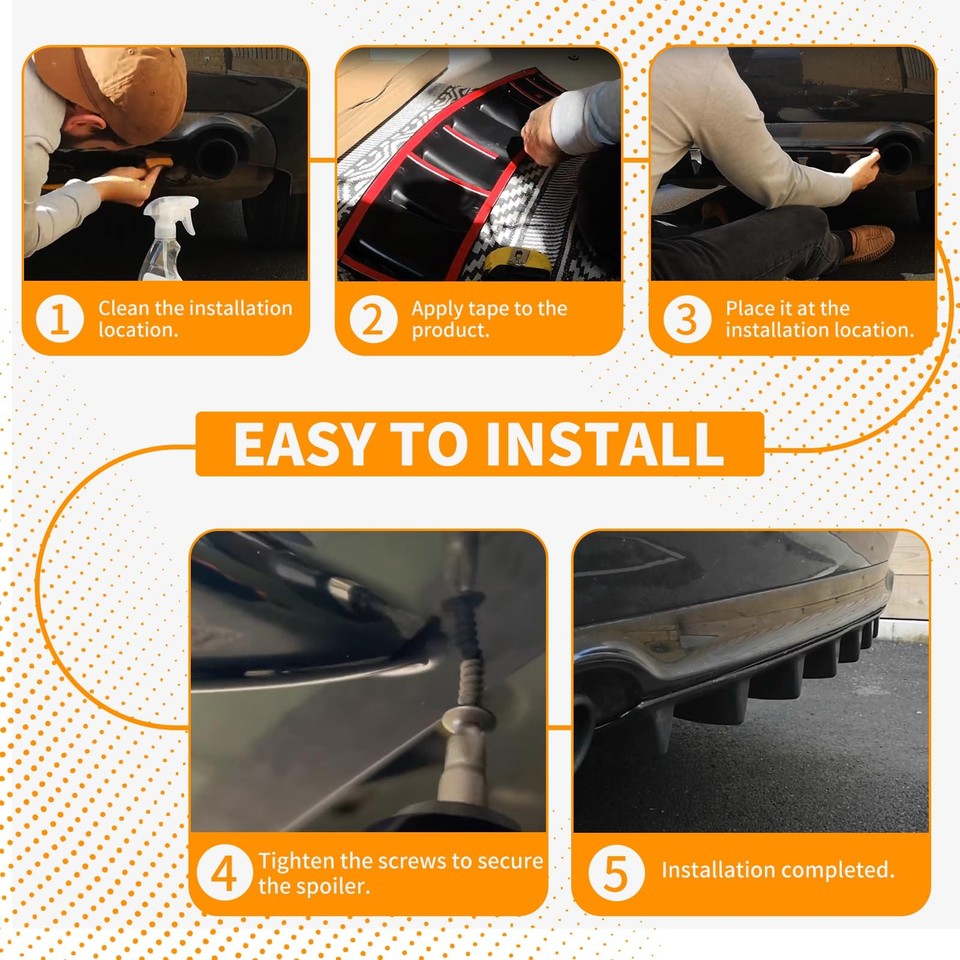 1 Clean the installation location.

2 Apply tape to the product.

3 Place it at the installation location.

EASY TO INSTALL

4 Tighten the screws to secure the spoiler.

5 Installation completed.